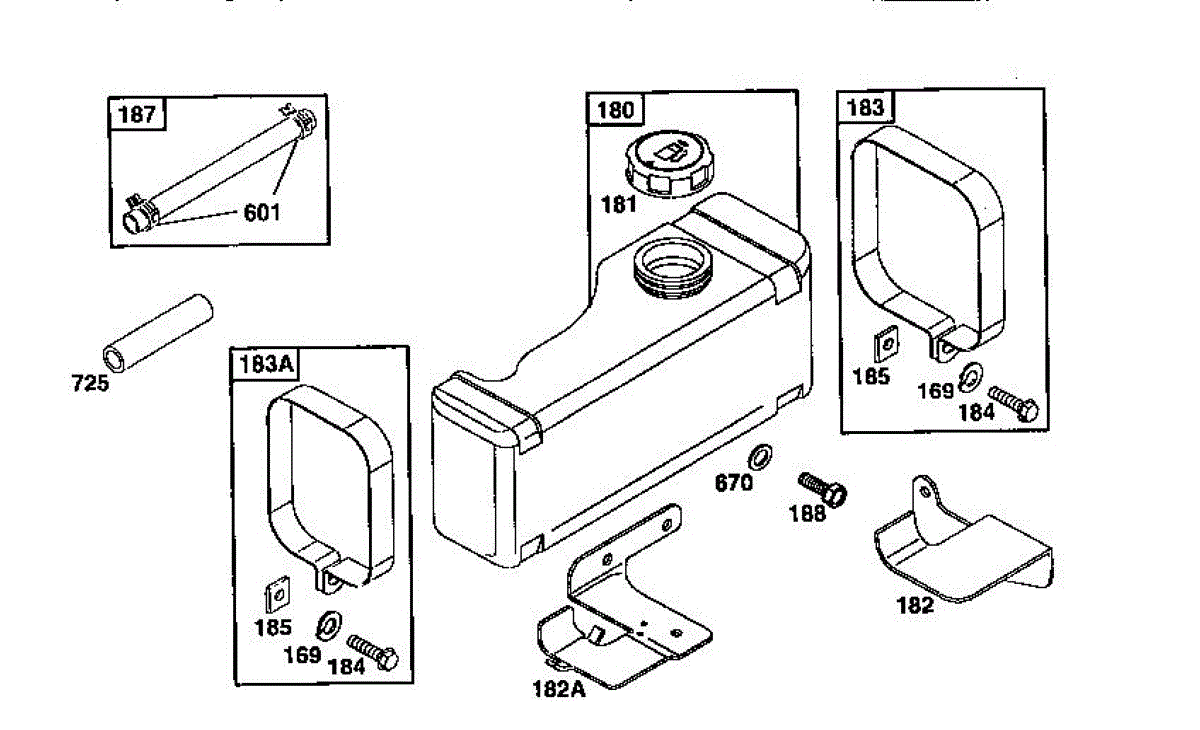 187
601
725
180
181
183
185
169
184
183A
185
169
184
670
188
182
182A