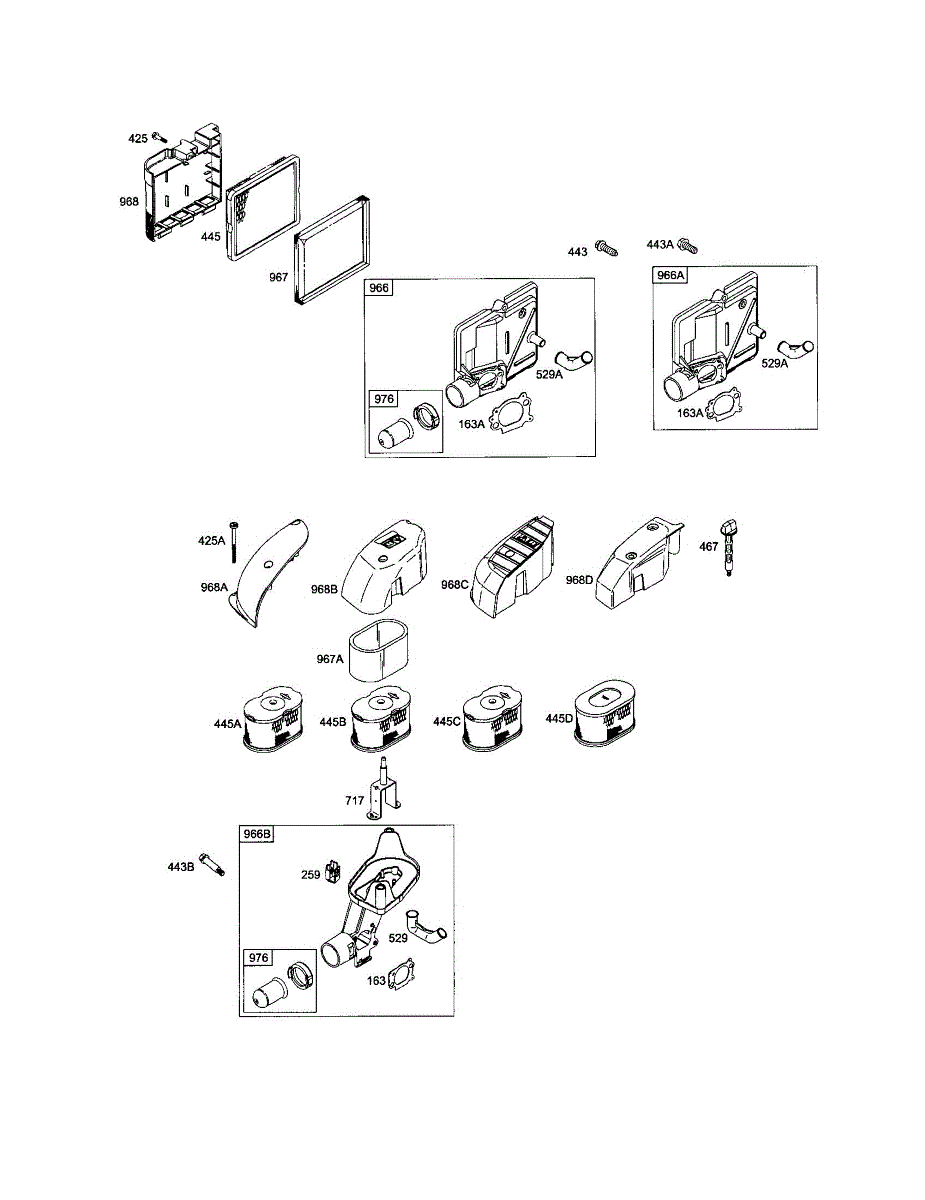 425
968
445
967
443
443A
966
529A
976
163A
966A
529A
163A
425A
968A
968B
968C
968D
467
967A
445A
445B
445C
445D
717
966B
443B
259
529
976
163