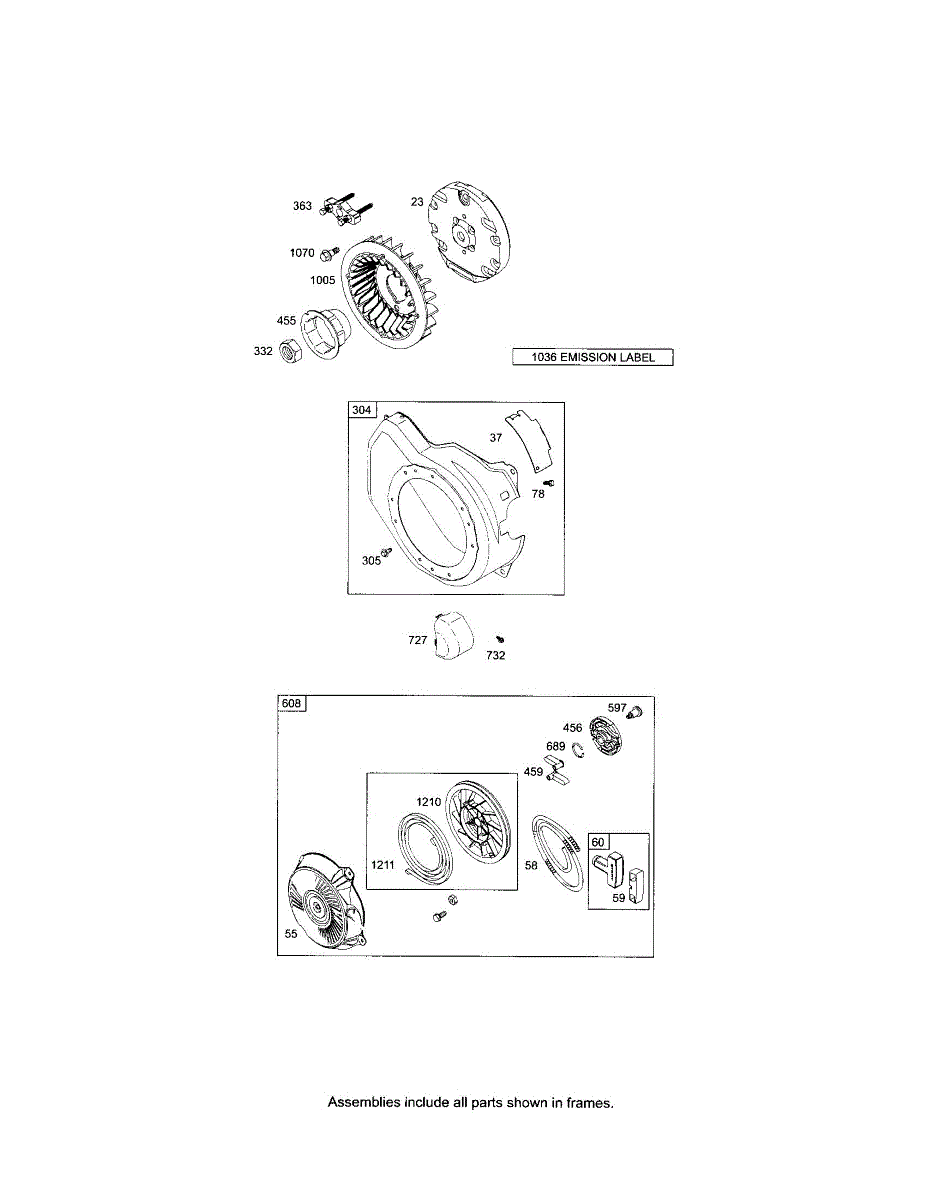 363
23
1070
1005
455
332
1036 EMISSION LABEL

304
37
78
305

727
732

608
597
456
689
459
1210
1211
58
60
59
55

Assemblies include all parts shown in frames.