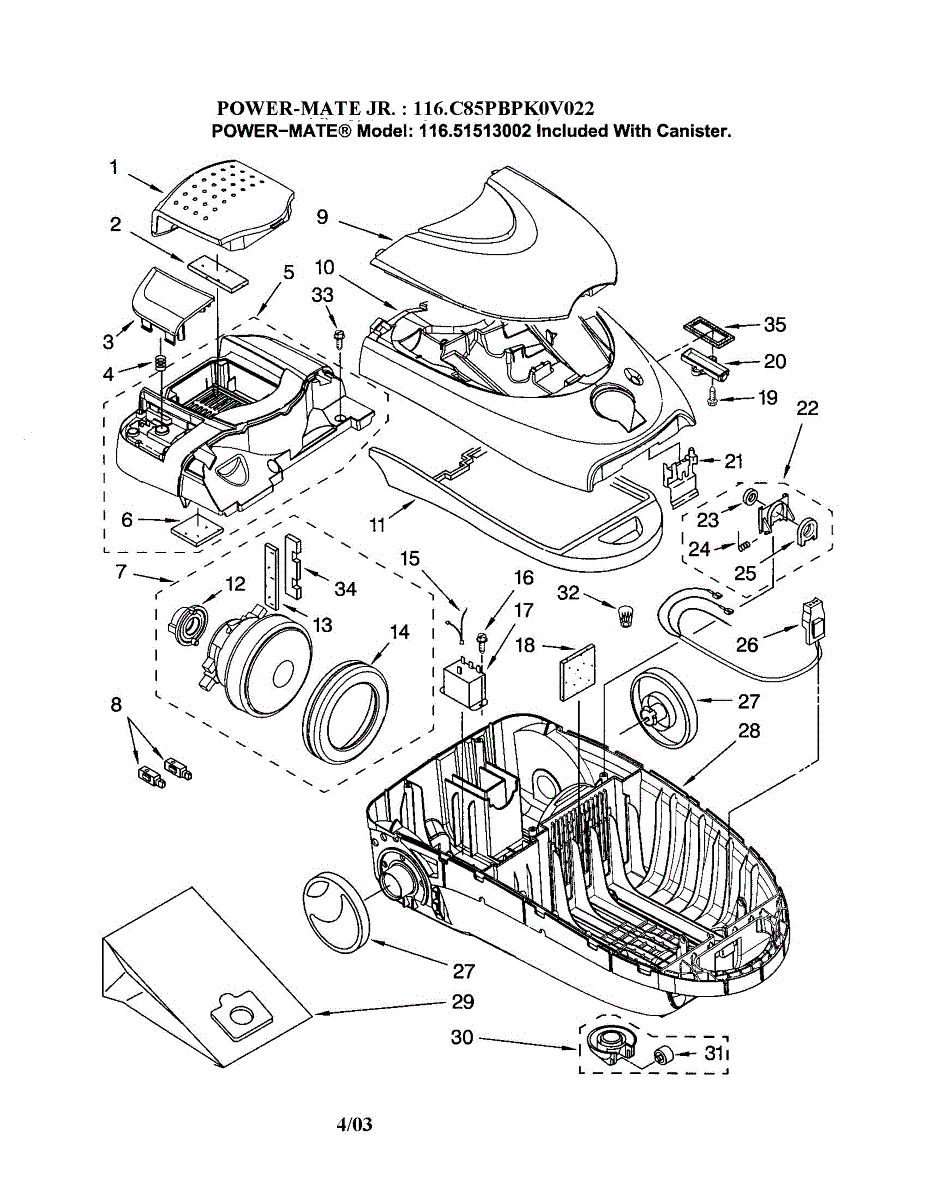 POWER-MATE JR. : 116.C85PBPK0V022
POWER-MATE® Model: 116.51513002 Included With Canister.

1
2
3
4
5
33
9
10
35
20
19
22
21
23
24
25
6
11
7
12
34
13
14
15
16
17
32
18
26
27
28
8
27
29
30
31

4/03