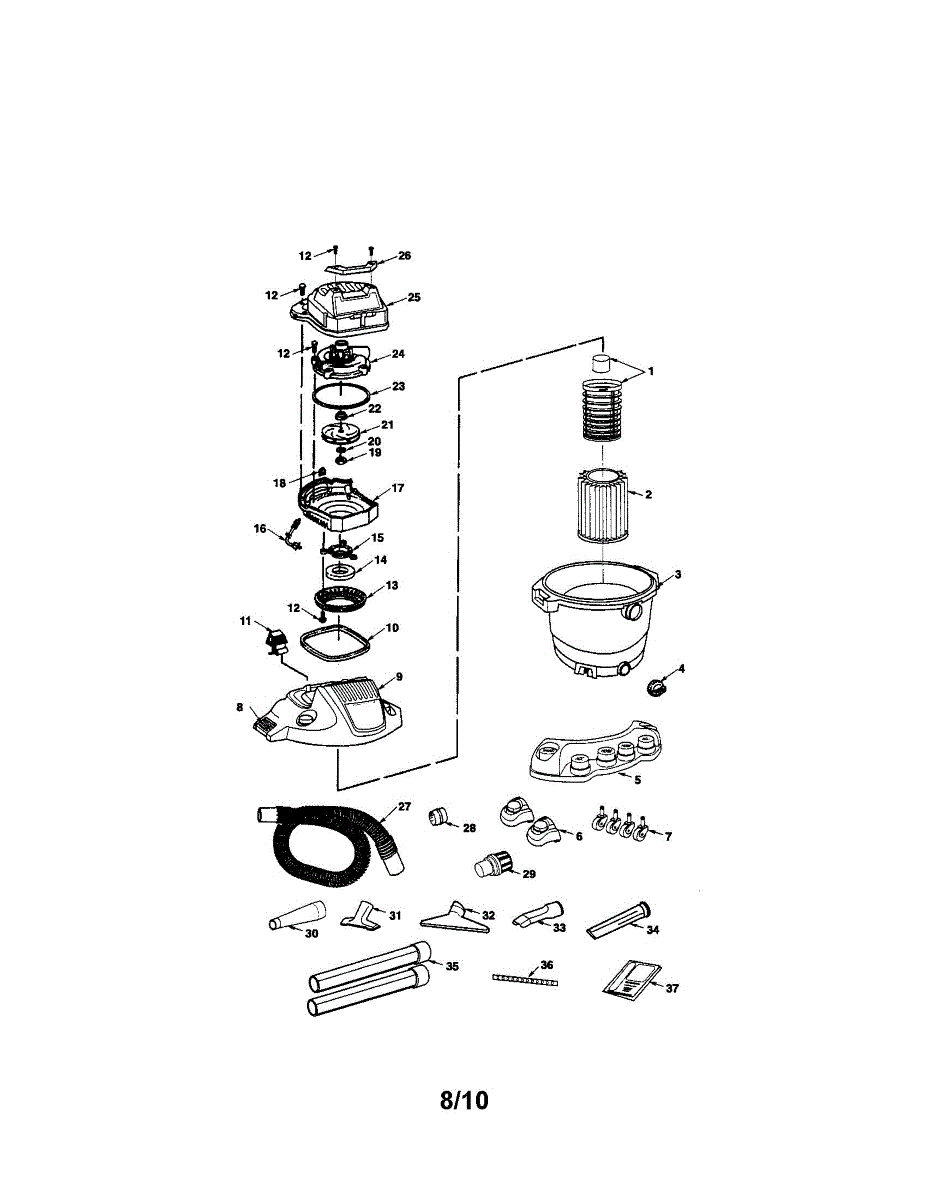 12
26
12
25
12
24
23
22
21
20
19
18
17
16
15
14
13
12
11
10
9
8
1
2
3
4
5
27
28
6
7
29
30
31
32
33
34
35
36
37

8/10