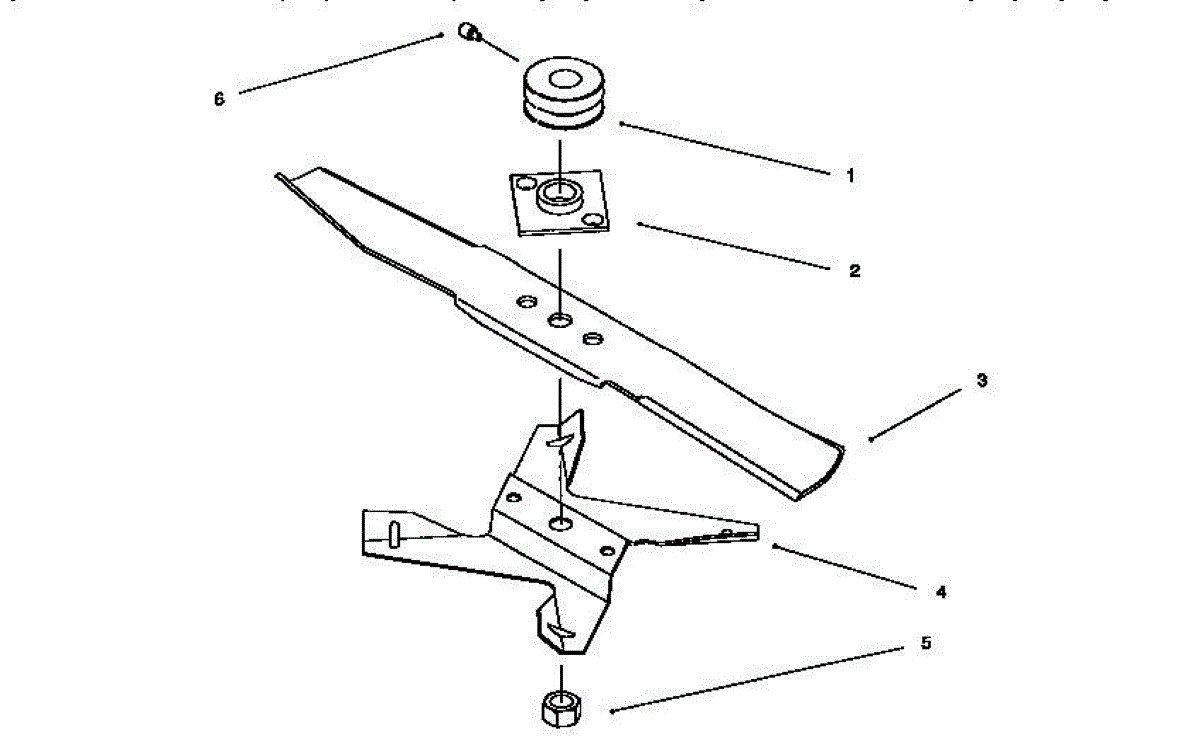 6
1
2
3
4
5