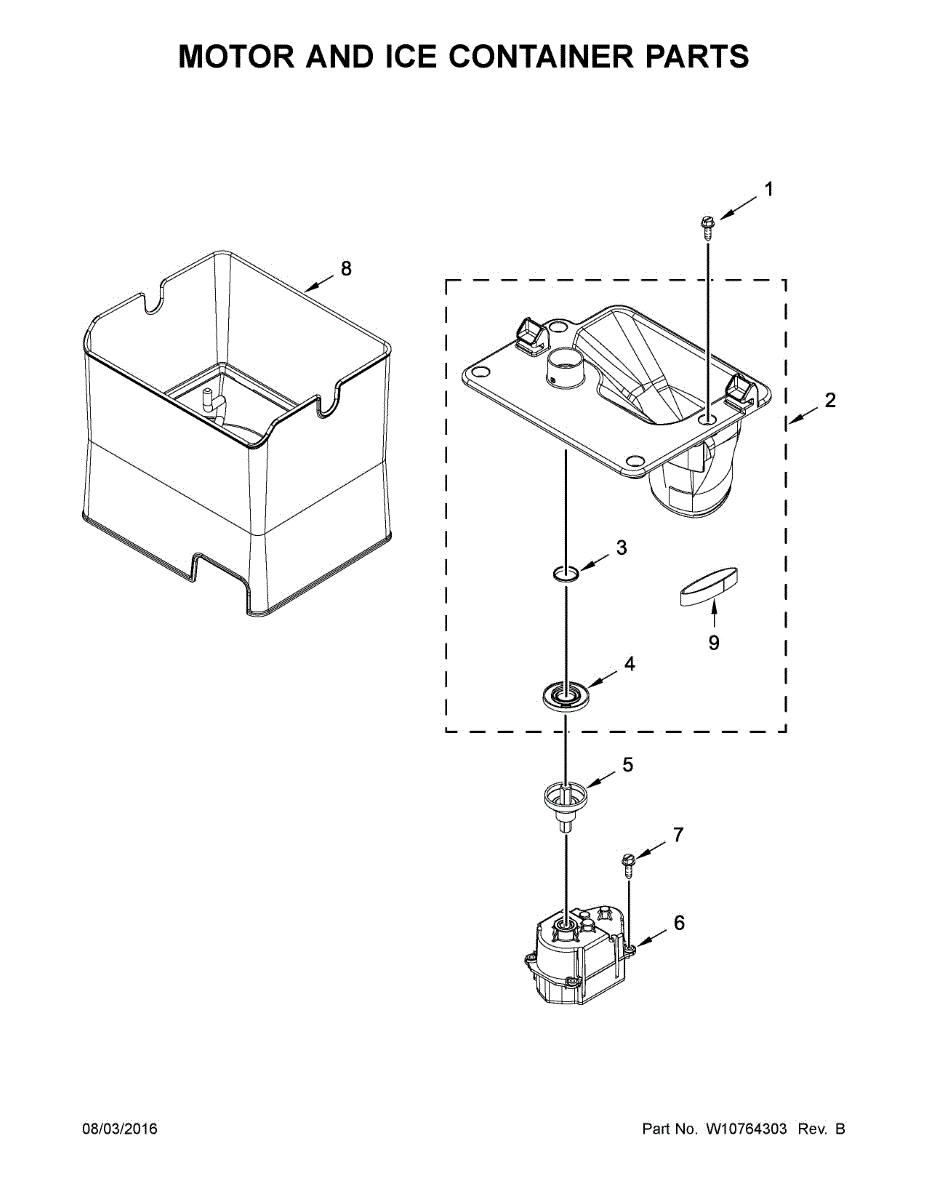 MOTOR AND ICE CONTAINER PARTS

1

8

2

3

9

4

5

7

6

08/03/2016

Part No. W10764303 Rev. B