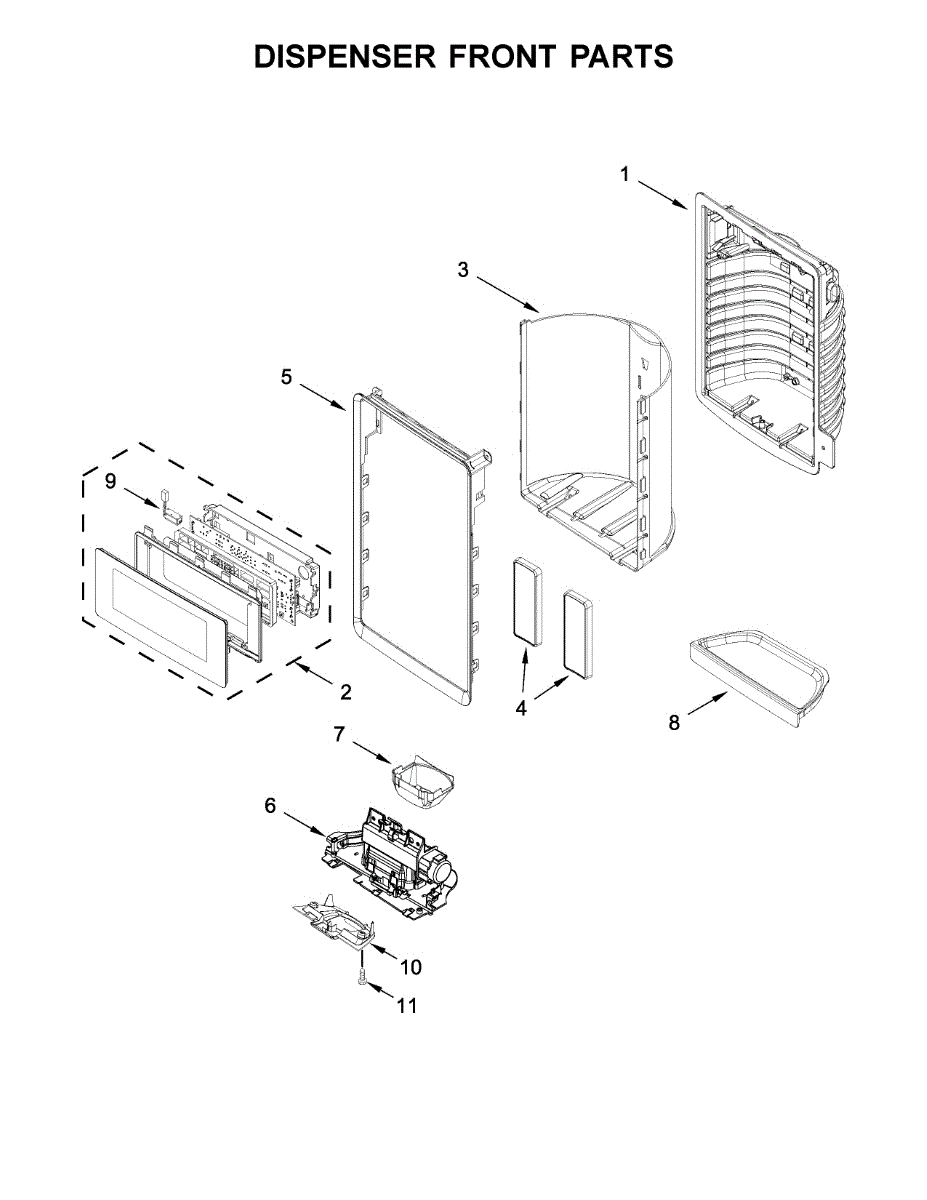 DISPENSER FRONT PARTS

1

3

5

9

2

4

8

7

6

10

11