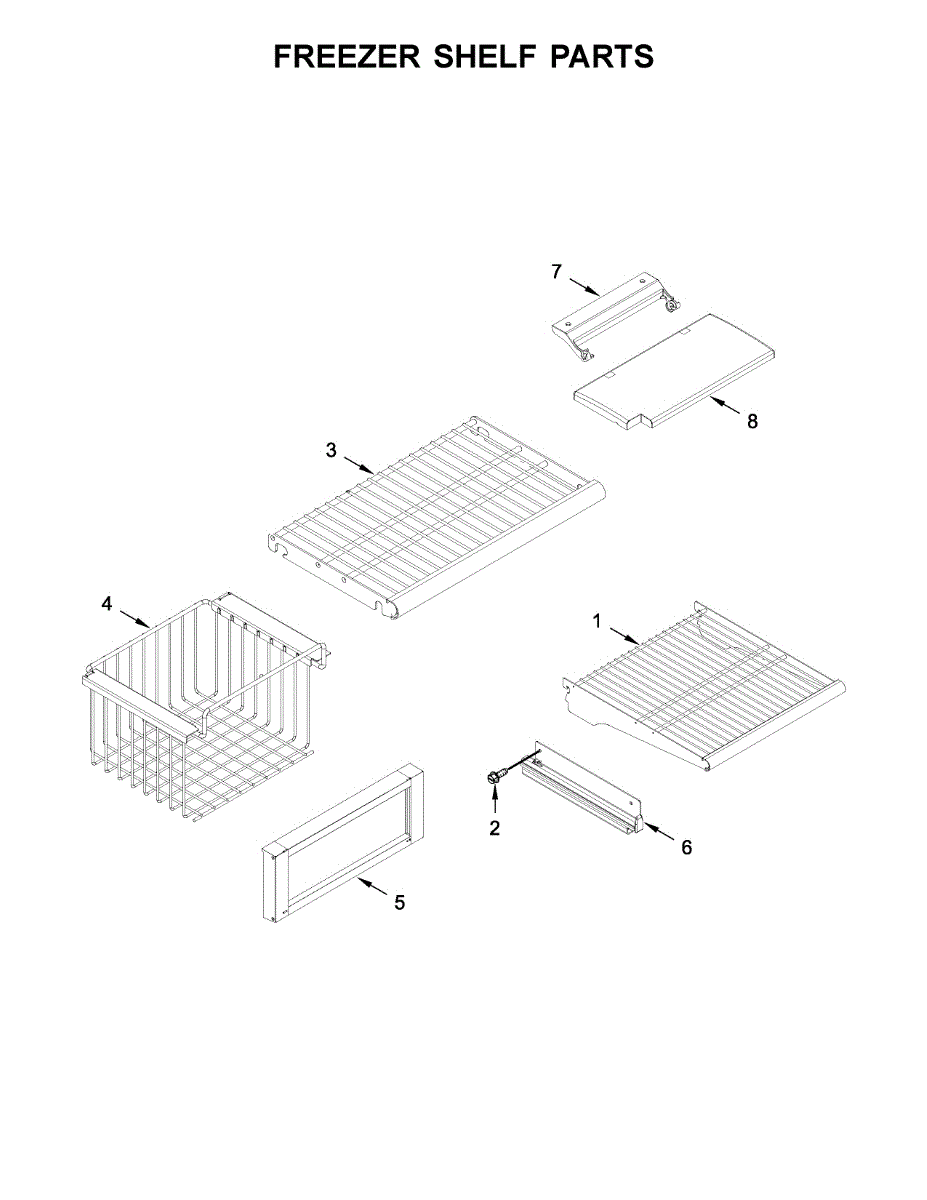 FREEZER SHELF PARTS

7

8

3

4

1

2

6

5