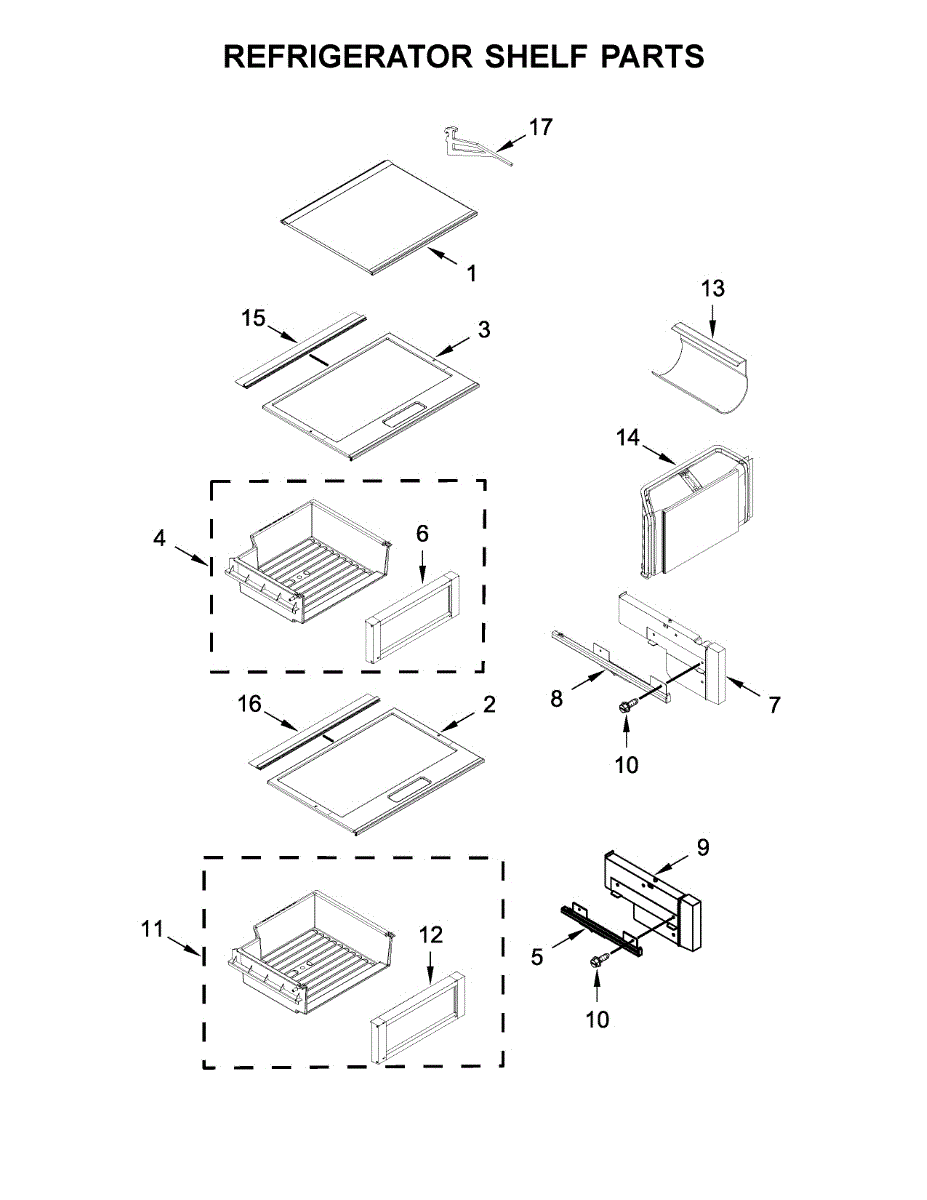 REFRIGERATOR SHELF PARTS

17

1

13

15

3

14

4

6

8

7

10

16

2

9

11

12

5

10