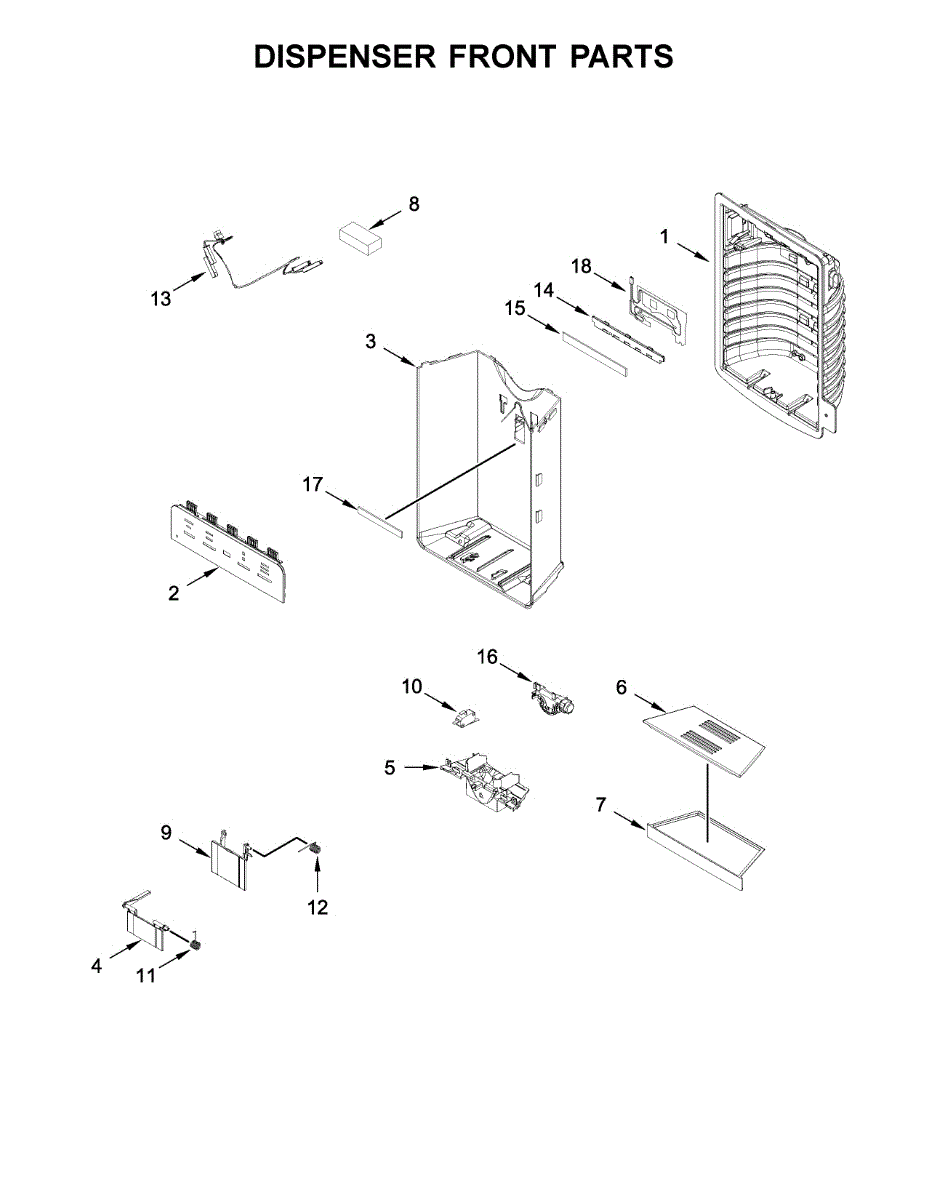 DISPENSER FRONT PARTS

8
1
13
18
14
15
3
17
2
16
10
6
5
7
9
12
4
11