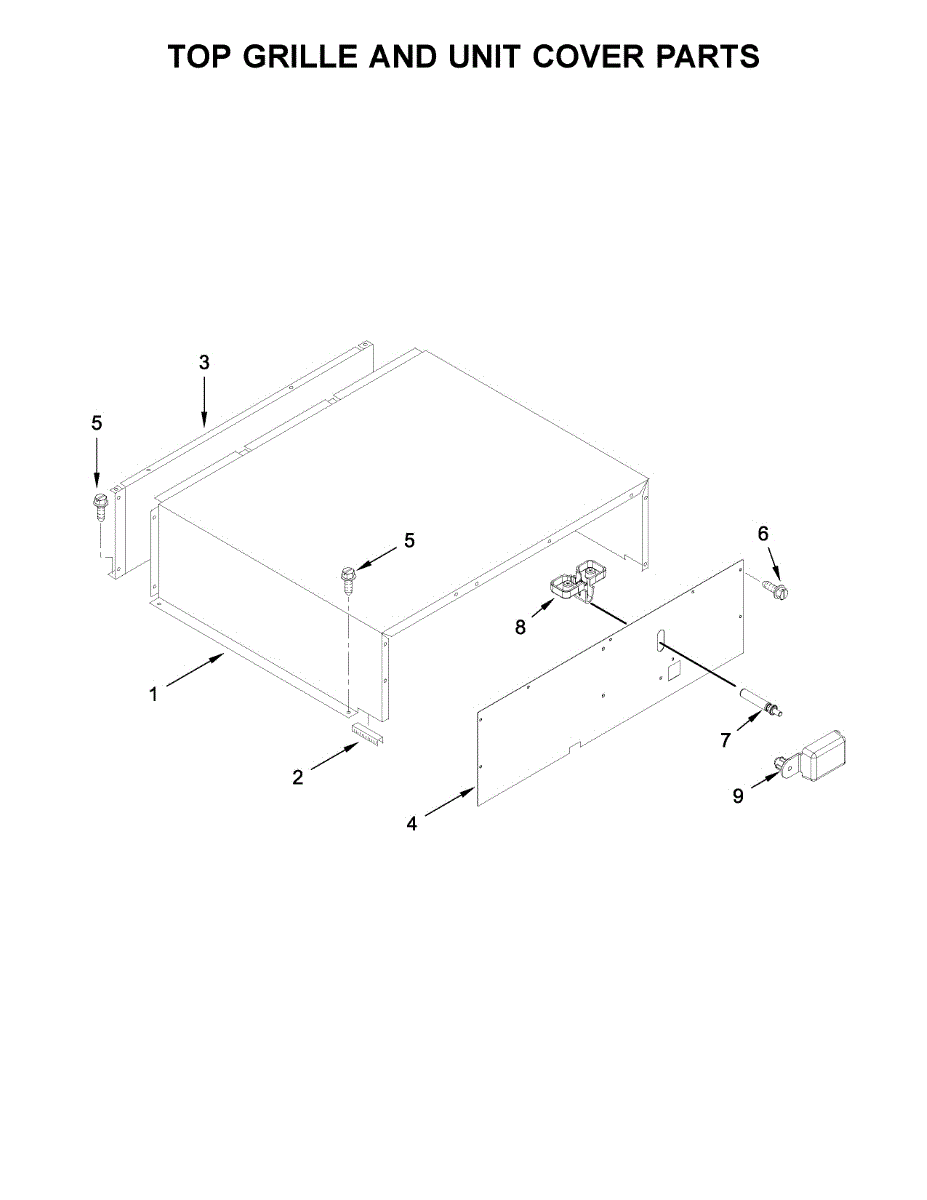 TOP GRILLE AND UNIT COVER PARTS

3
5
5
6
8
1
7
2
9
4