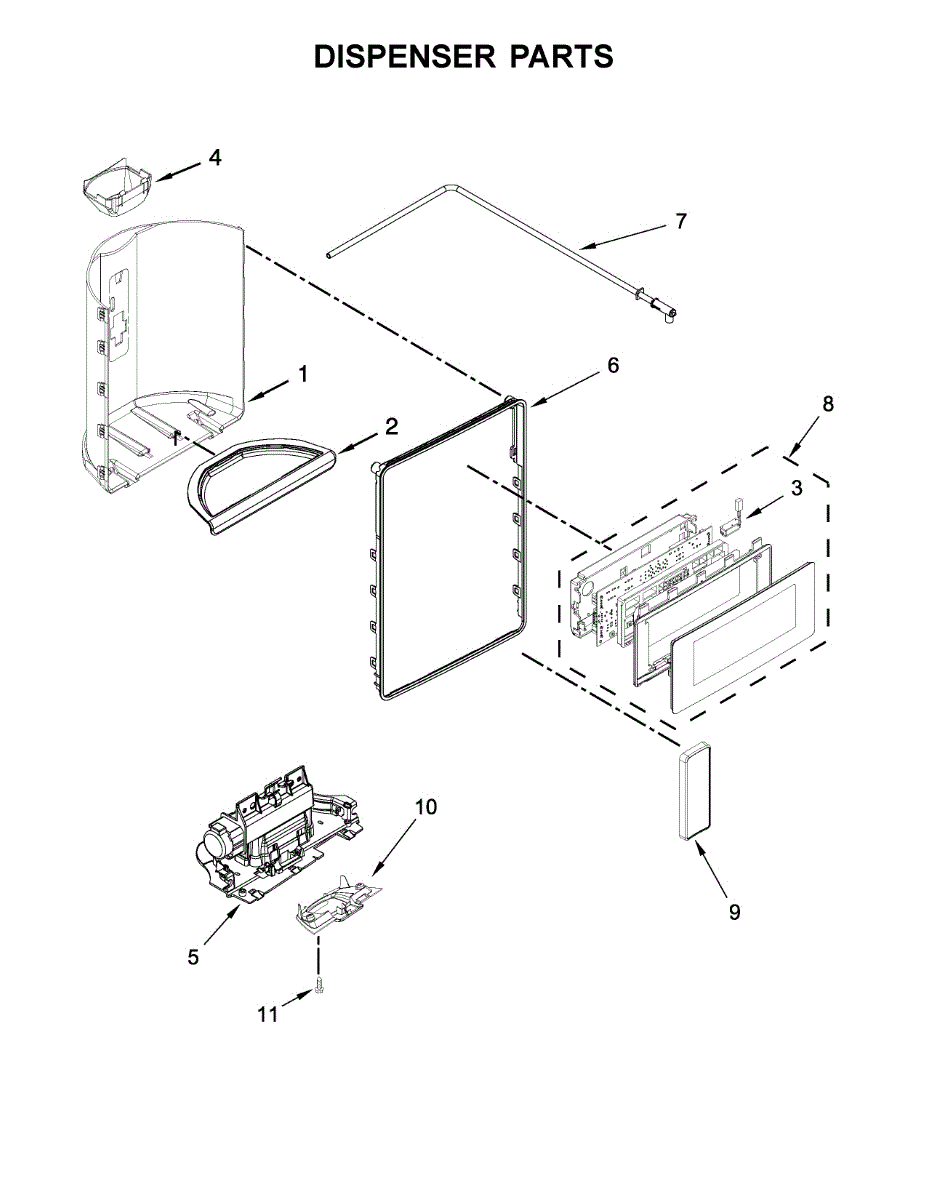 DISPENSER PARTS

4

7

1

6

2

8

3

10

9

5

11