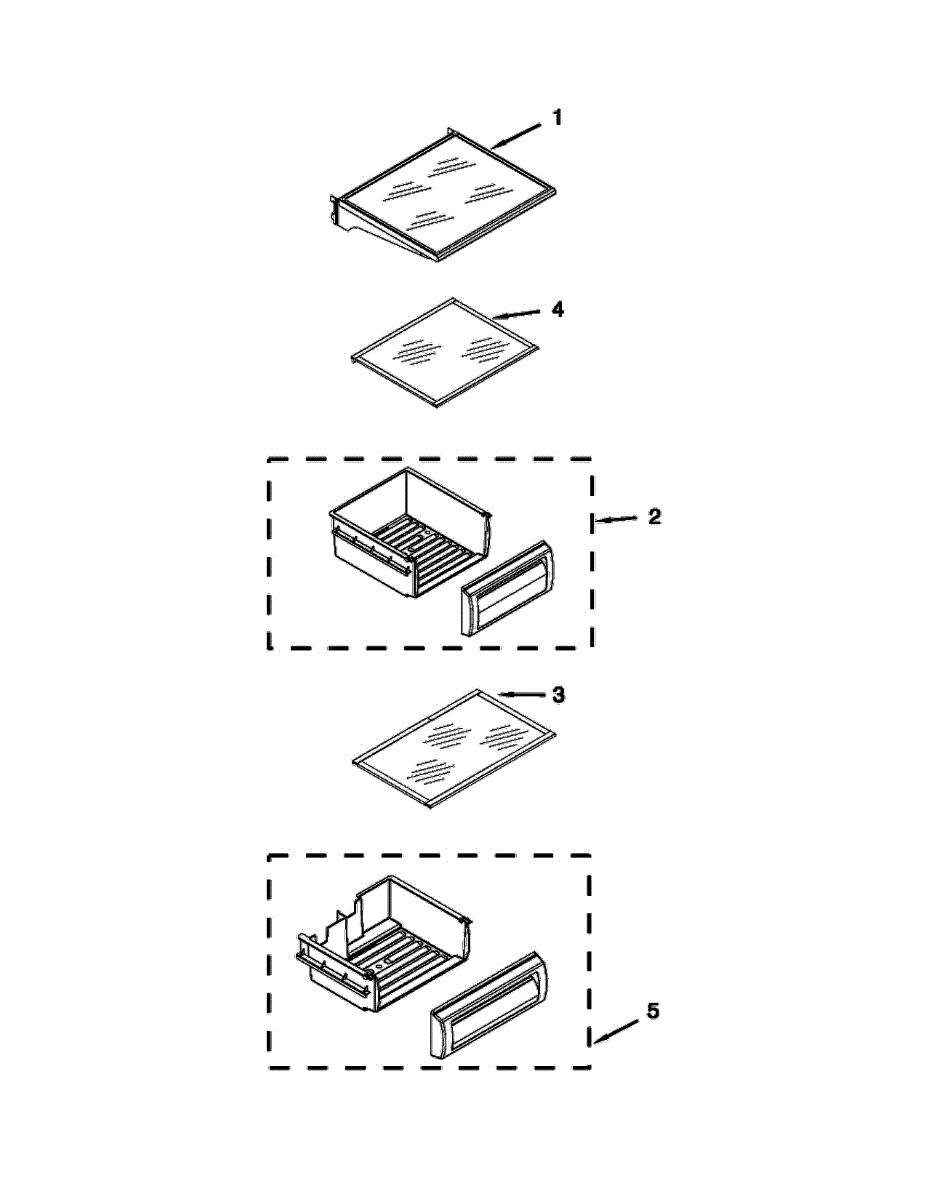 1

4

2

3

5