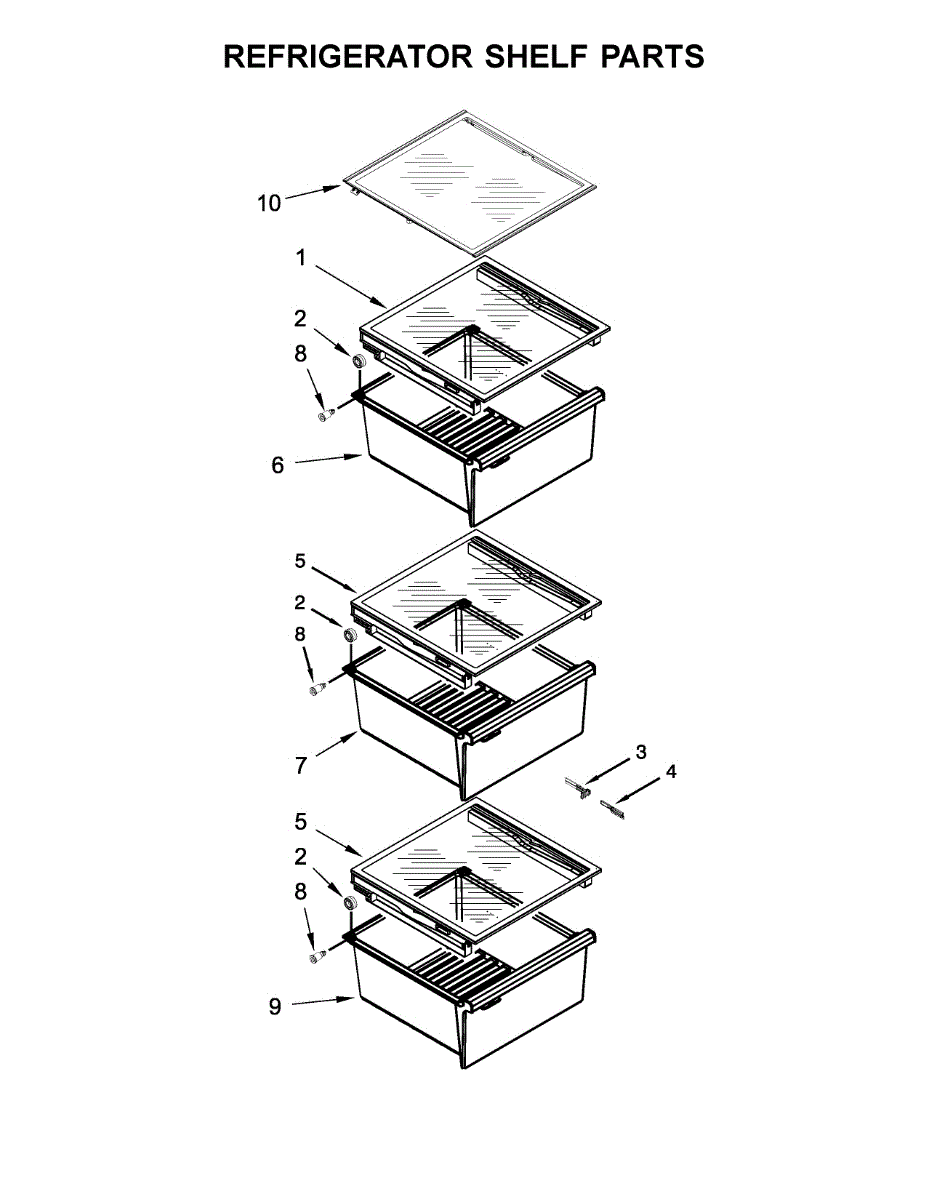 REFRIGERATOR SHELF PARTS

10

1

2

8

6

5

2

8

7

3

4

5

2

8

9