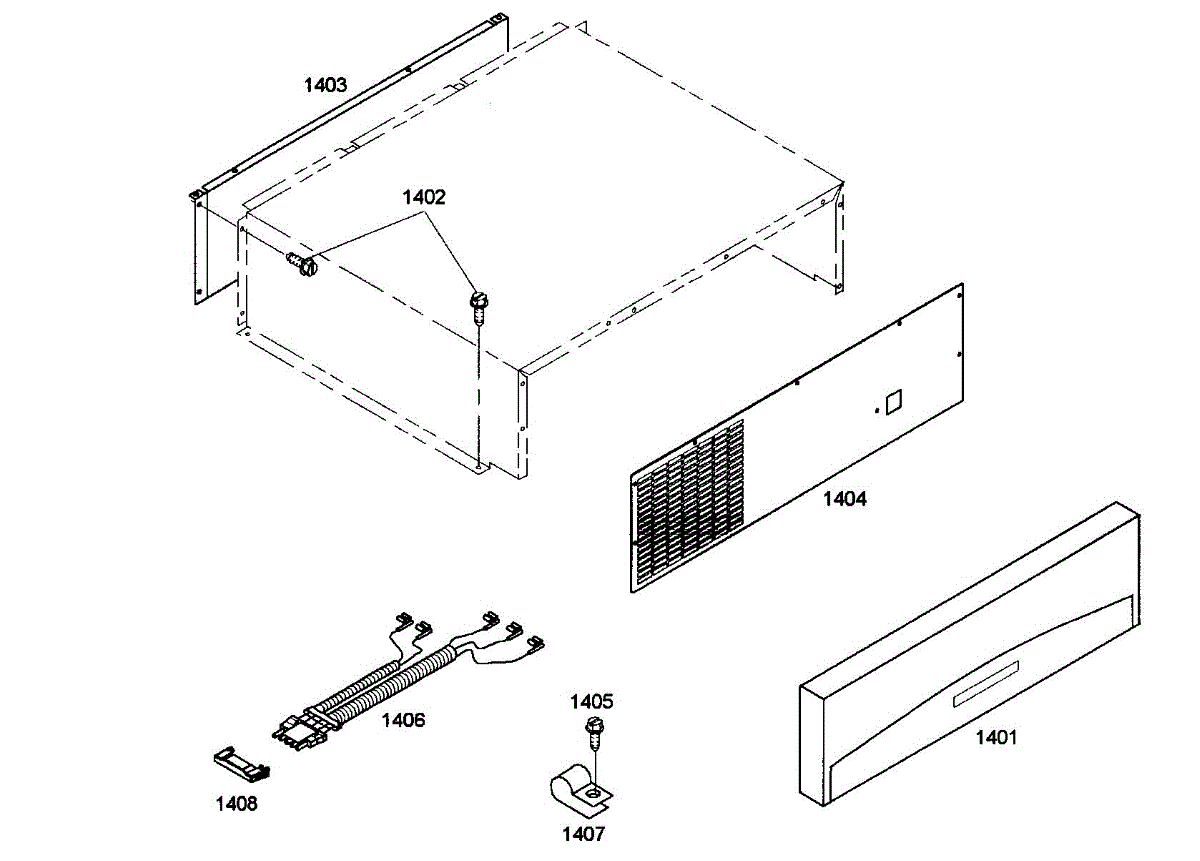 1403
1402
1404
1406
1405
1401
1408
1407