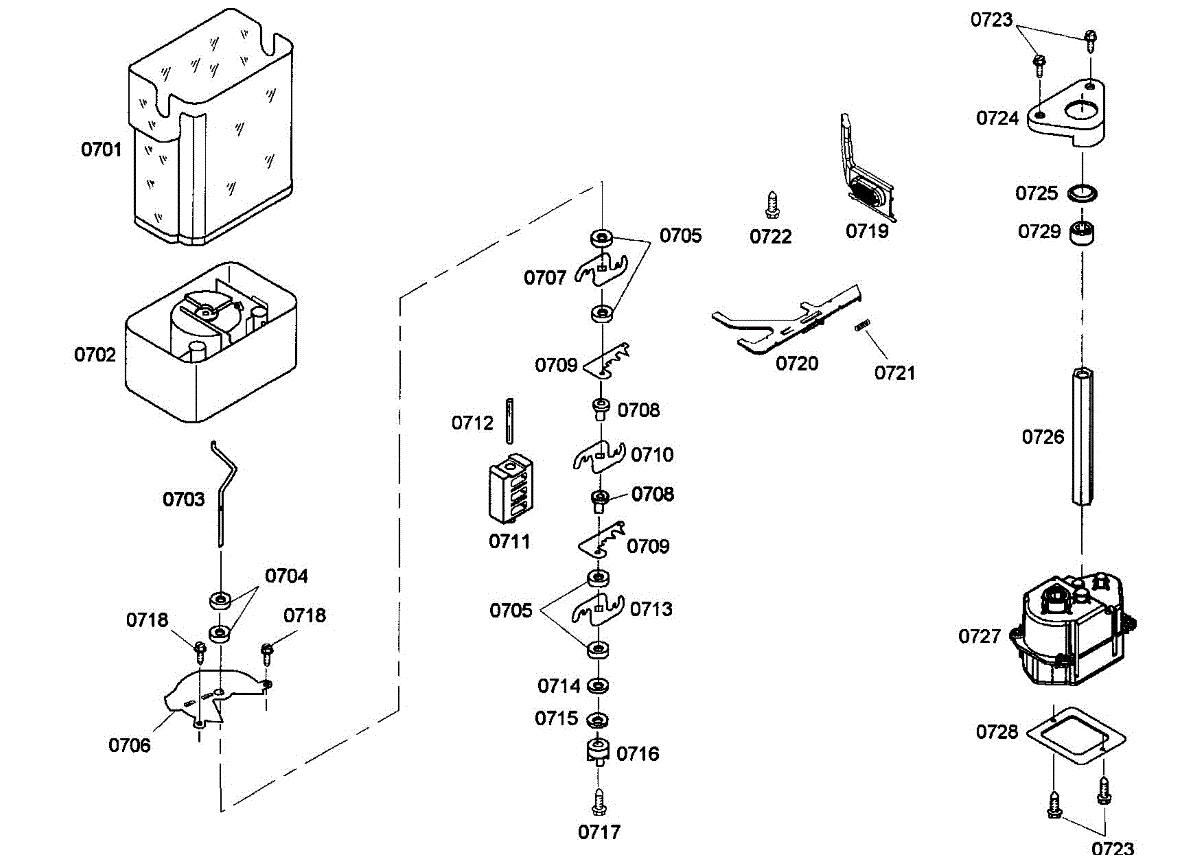 0701
0702
0703
0704
0718
0718
0706
0705
0707
0709
0708
0712
0710
0708
0711
0709
0705
0713
0714
0715
0716
0717
0722
0719
0720
0721
0723
0724
0725
0729
0726
0727
0728
0723