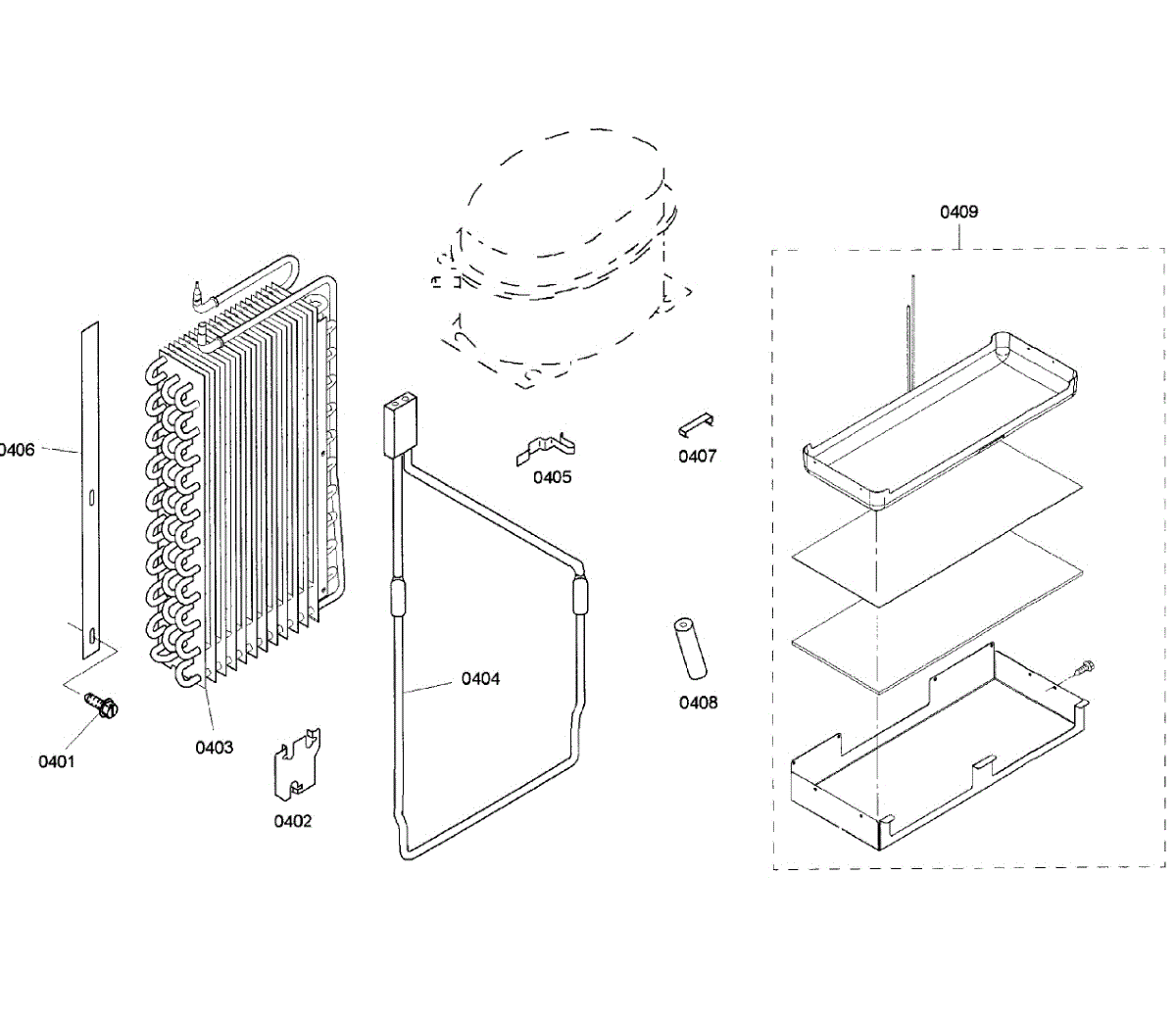 0409

0406

0405

0407

0404

0408

0401

0403

0402