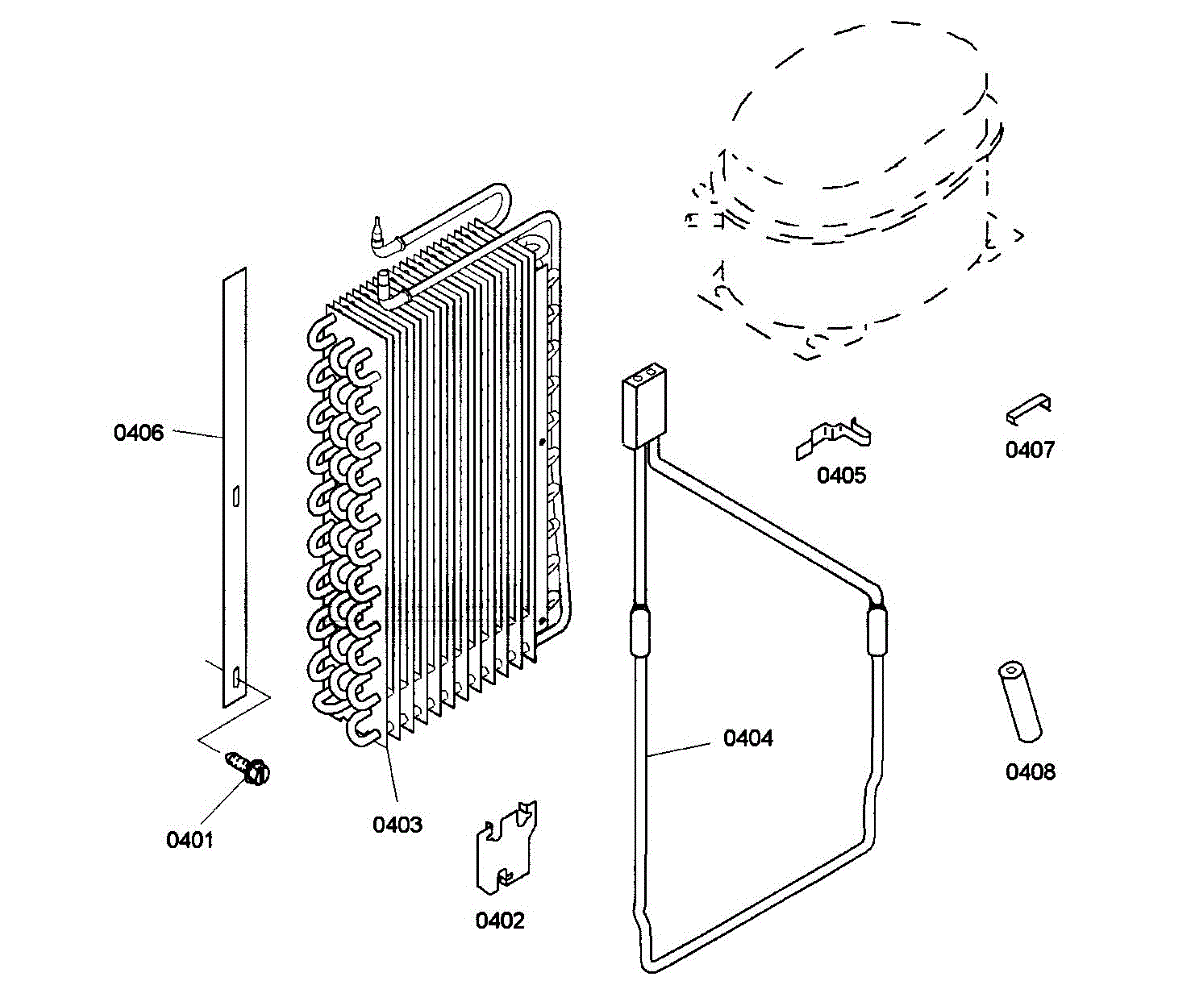 0406

0405

0407

0404

0408

0401

0403

0402