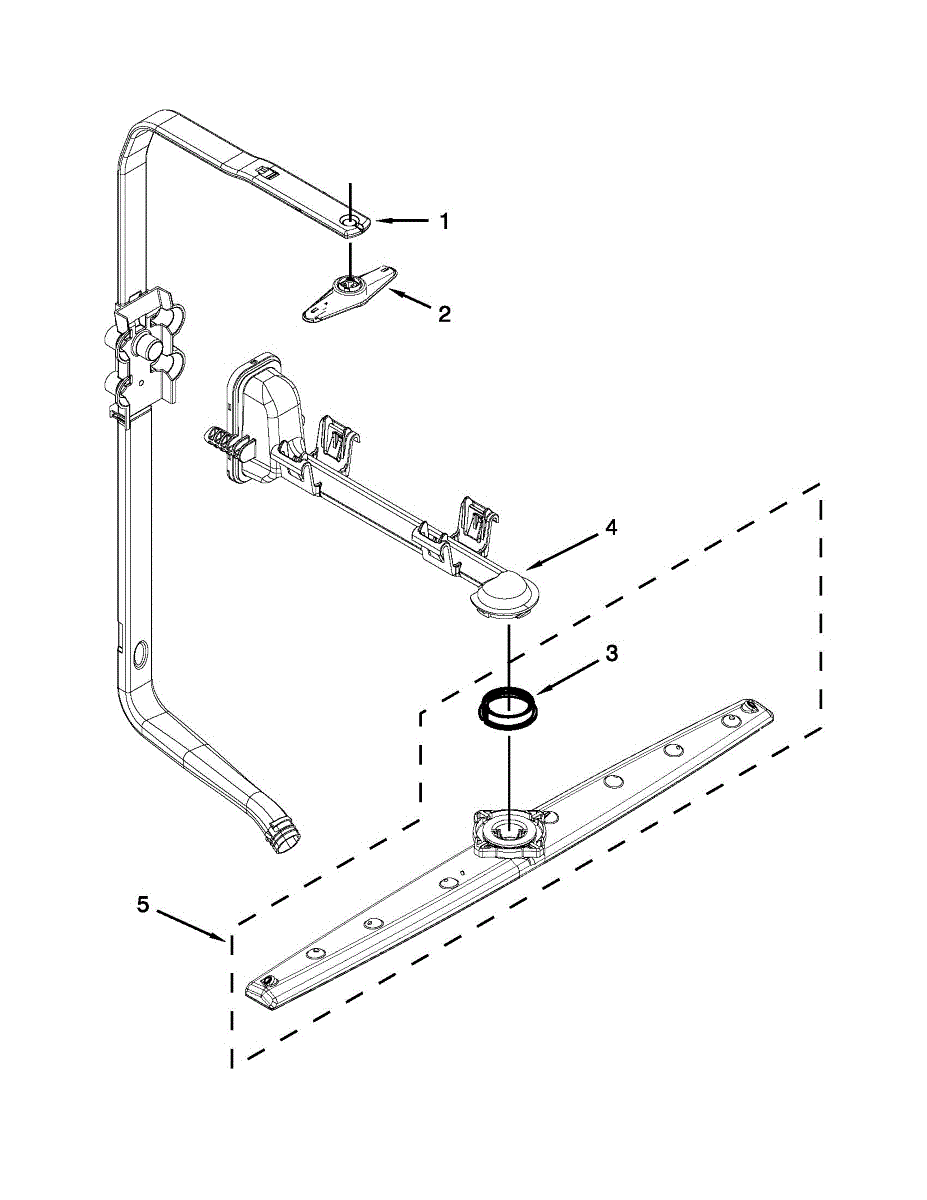 1
2
4
3
5