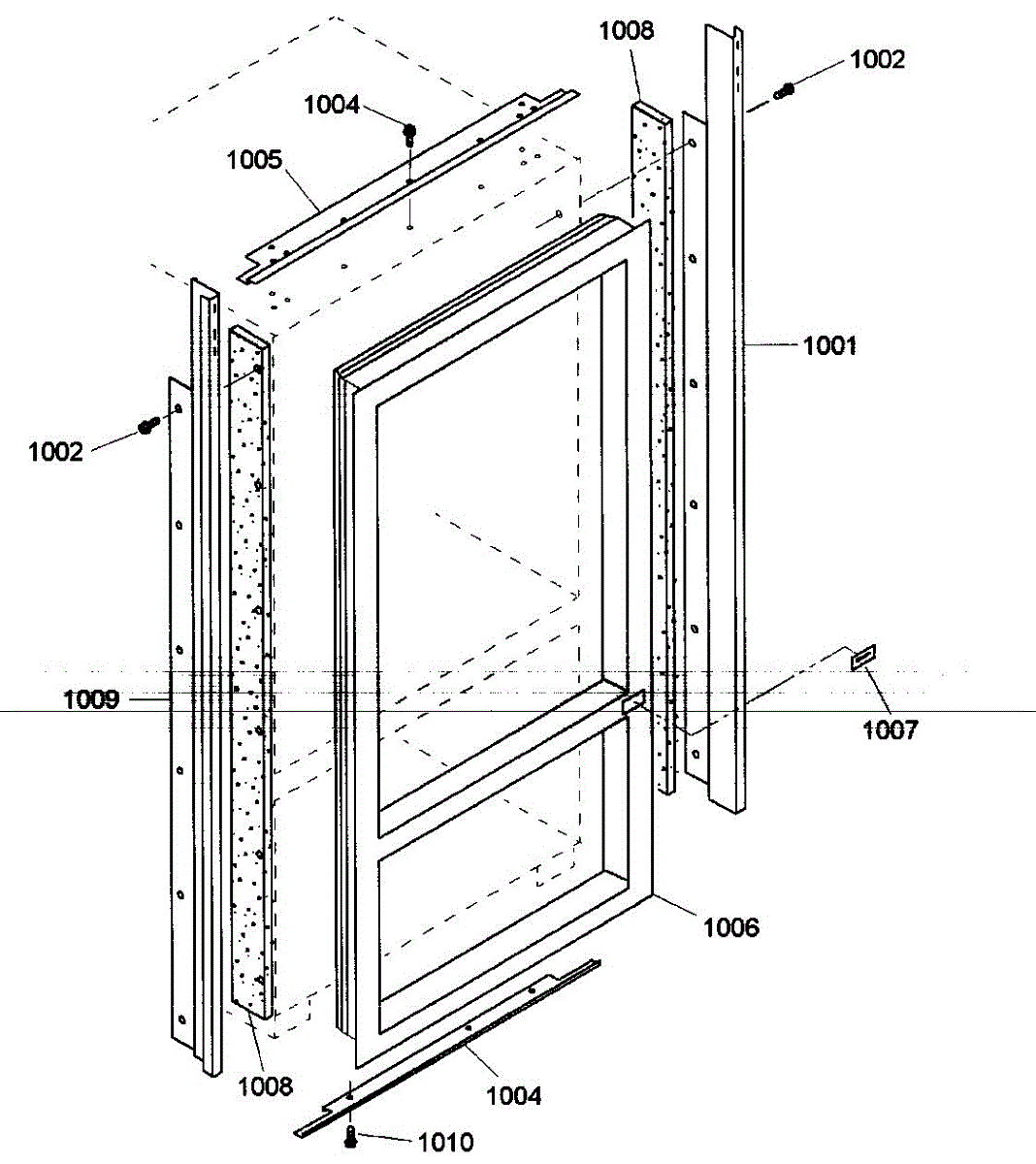 1008
1002
1004
1005
1001
1002
1009
1007
1006
1008
1004
1010