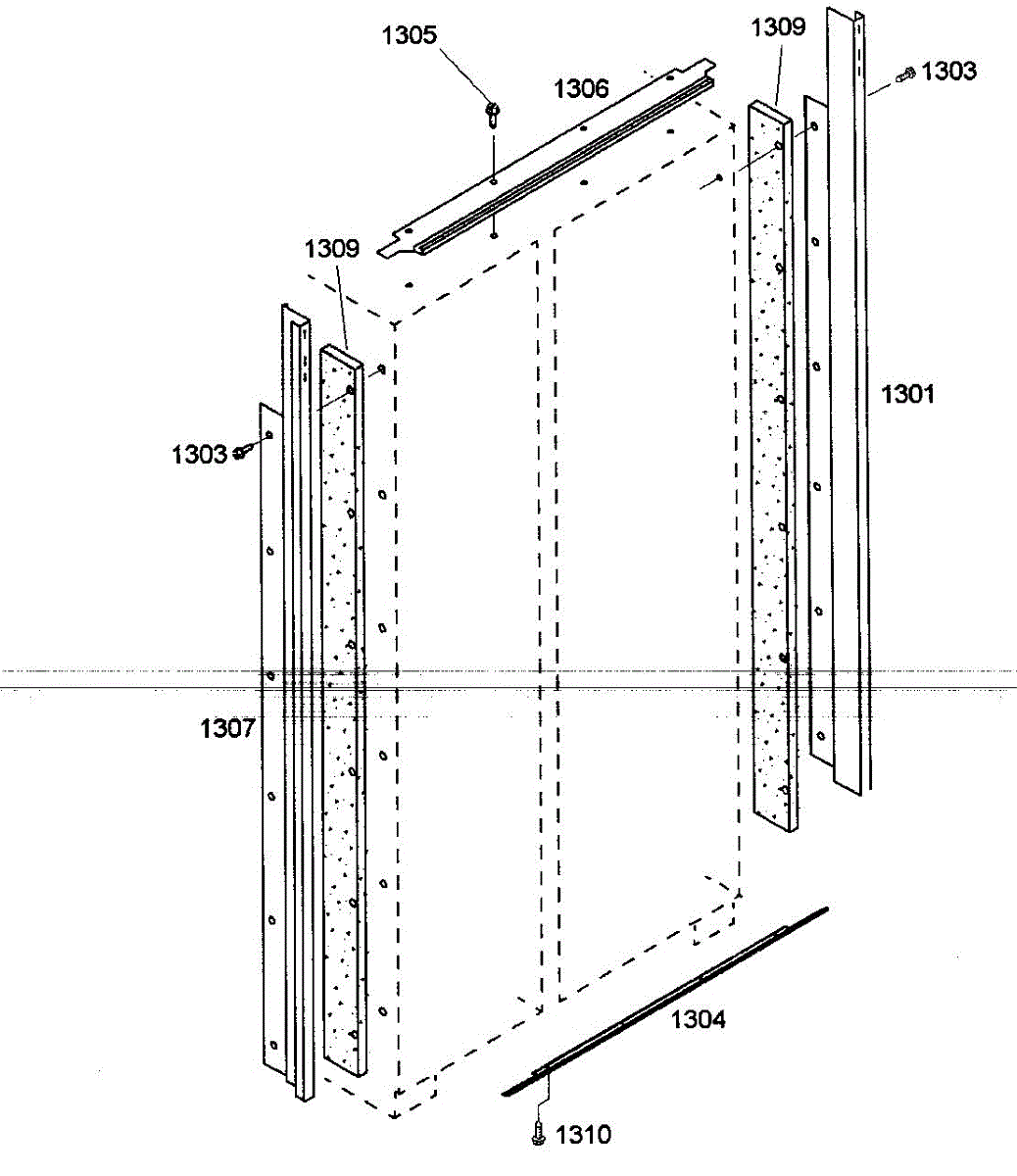 1305
1306
1309
1303
1309
1301
1303
1307
1304
1310