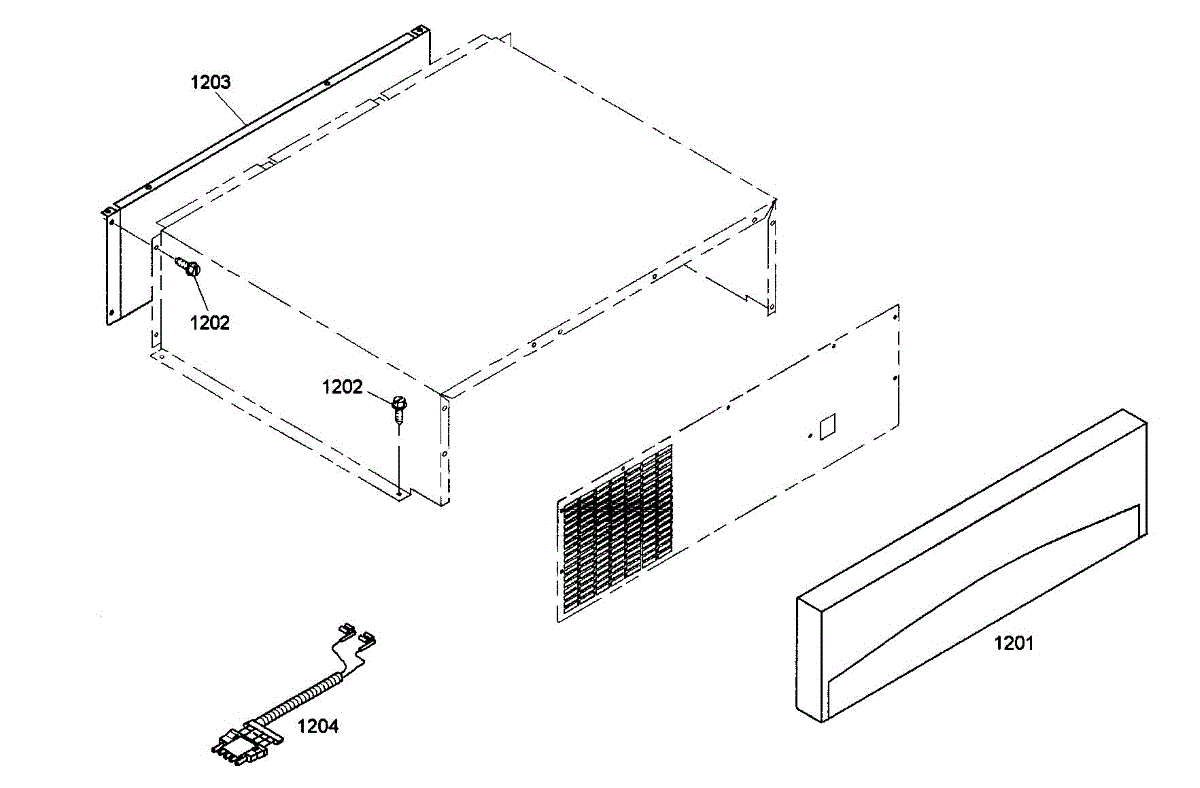 1203

1202

1202

1201

1204