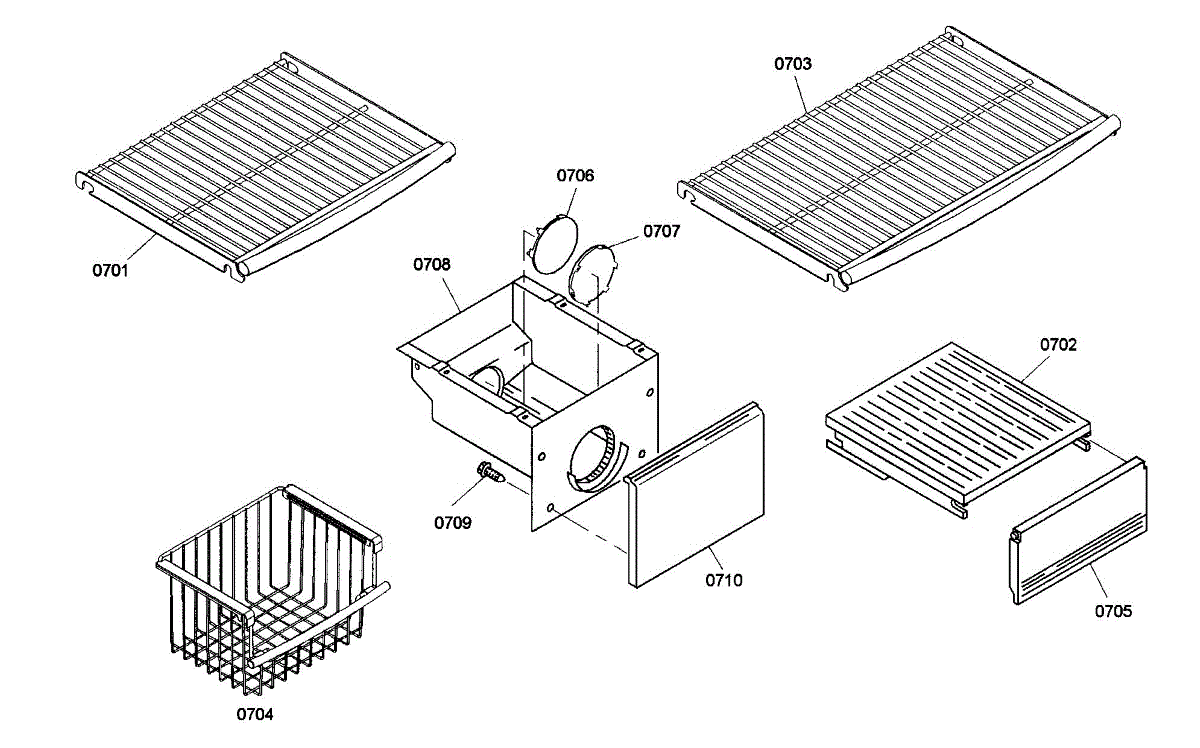 0703
0706
0707
0701
0708
0702
0709
0710
0705
0704