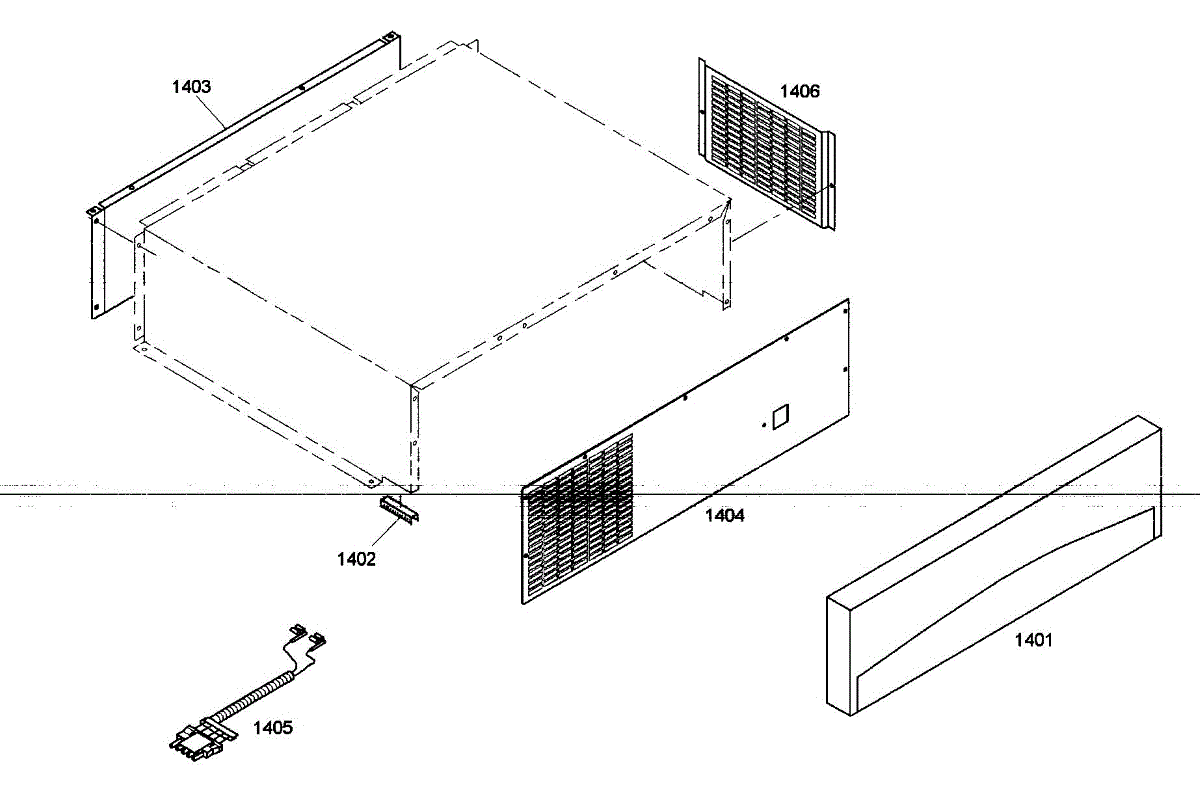 1403
1406
1404
1402
1401
1405