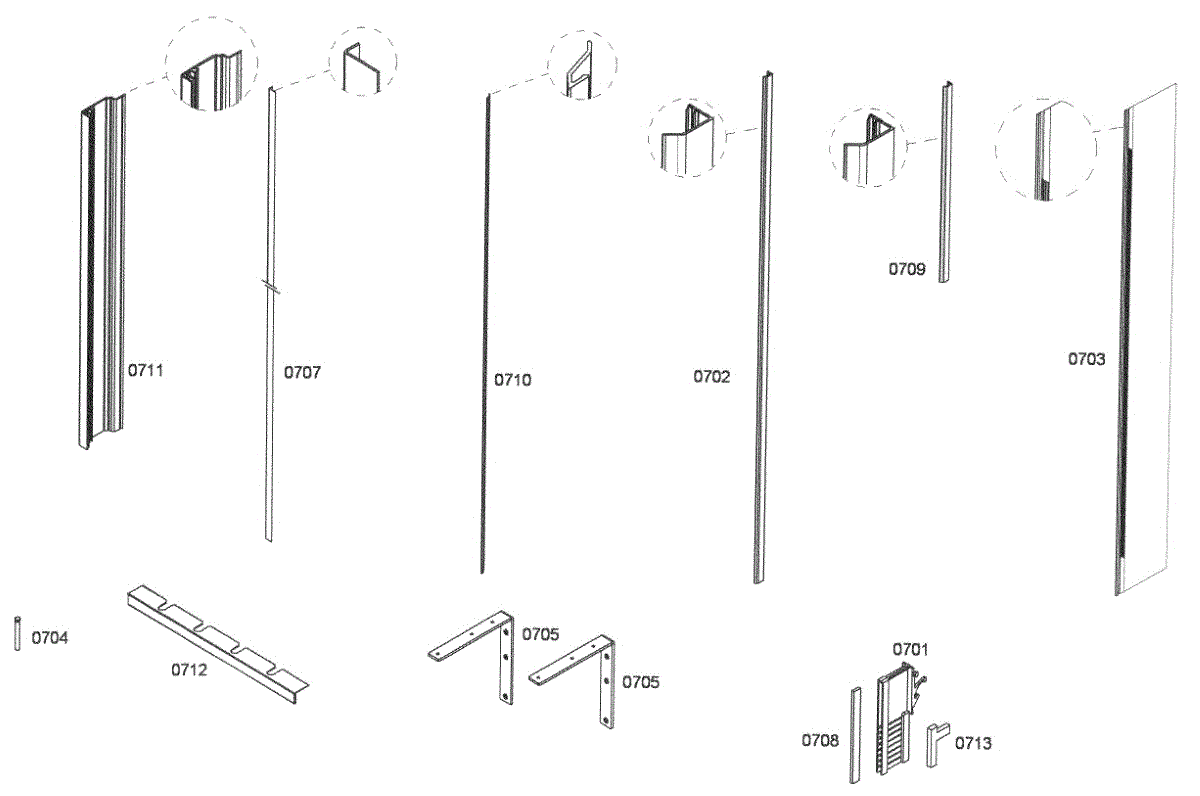 0711

0707

0710

0702

0709

0703

0704

0712

0705

0705

0701

0708

0713