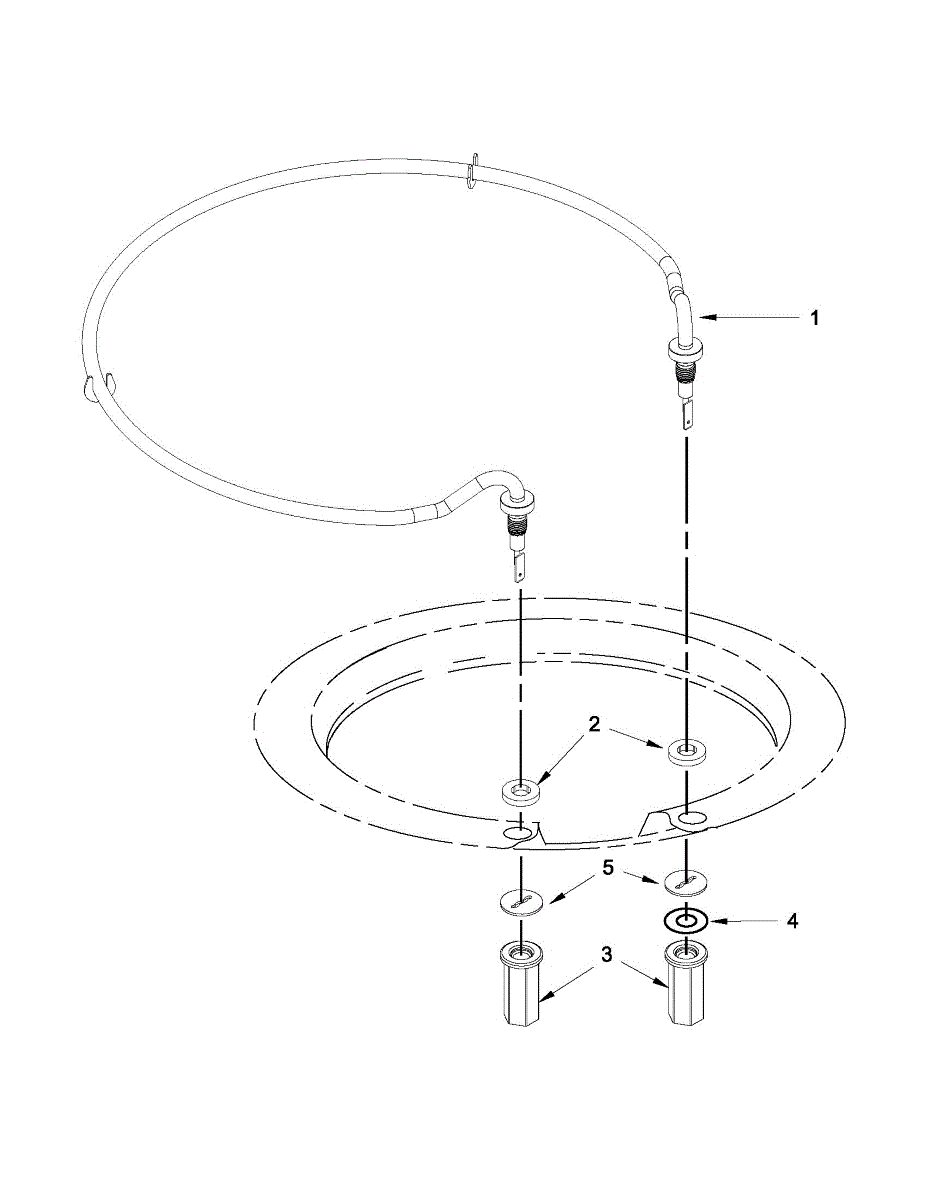 1
2
5
4
3