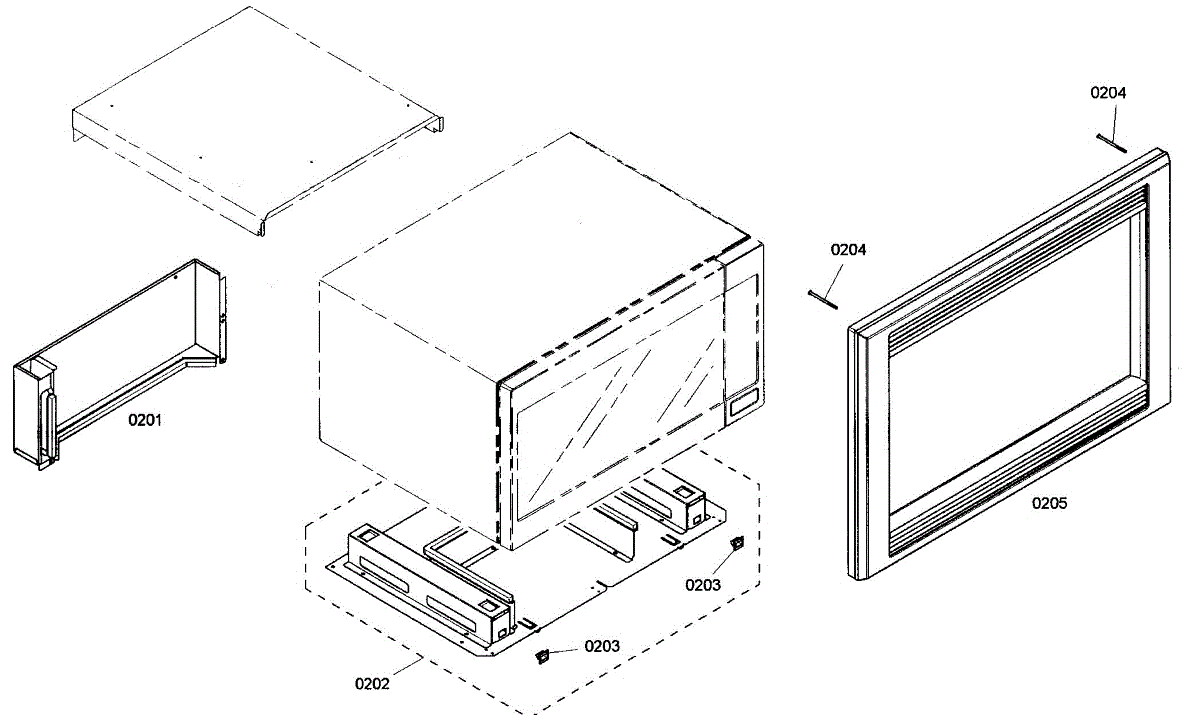 0204
0204
0201
0205
0203
0203
0202