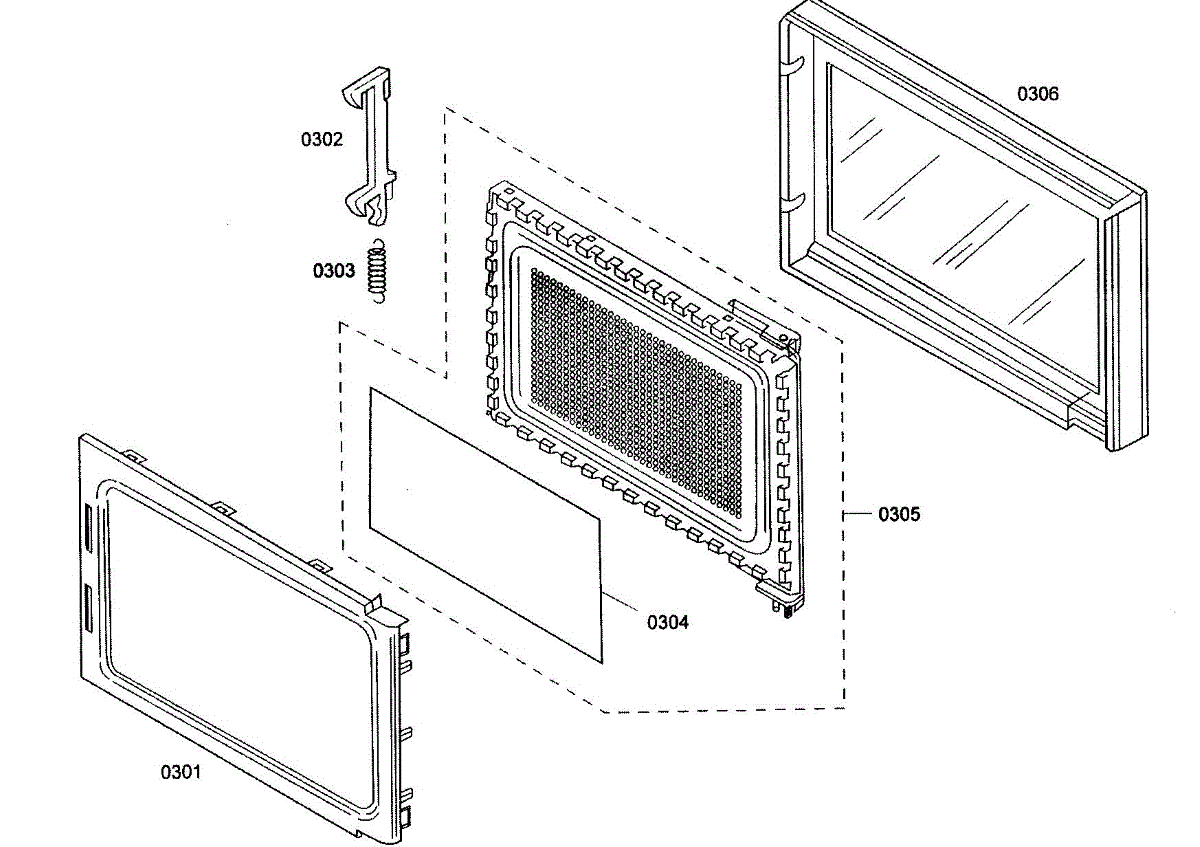 0306
0302
0303
0305
0304
0301