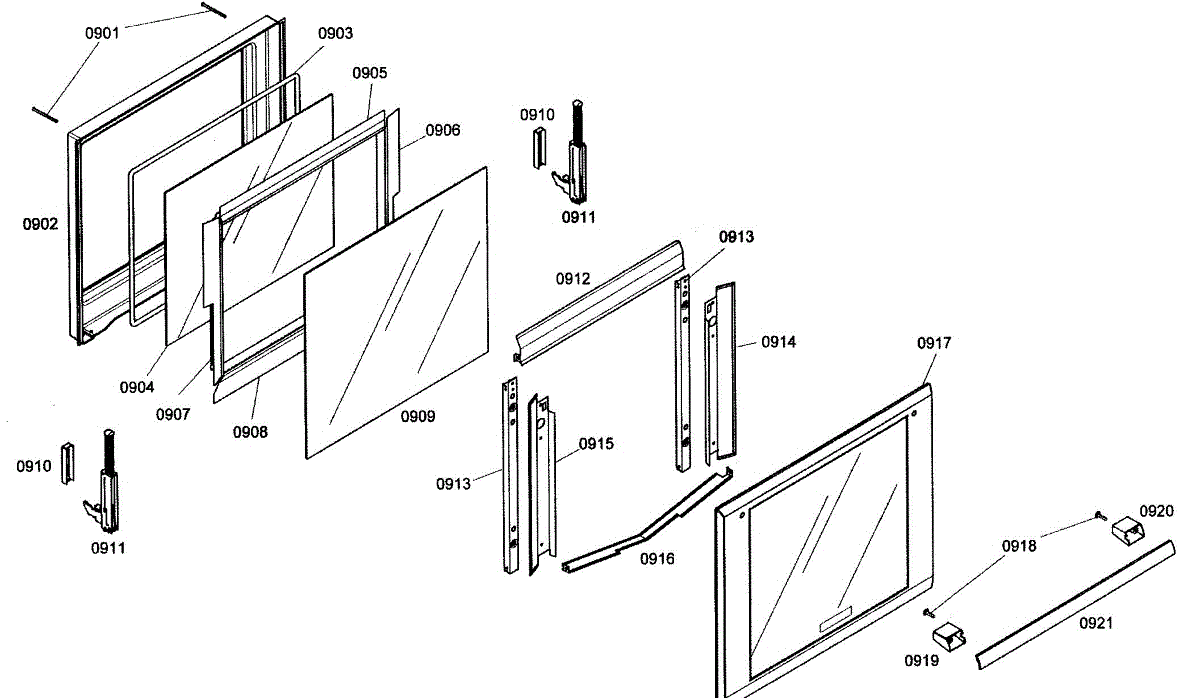 0901
0903
0905
0906
0902
0910
0911
0913
0912
0914
0917
0904
0907
0908
0909
0910
0911
0913
0915
0916
0918
0920
0919
0921