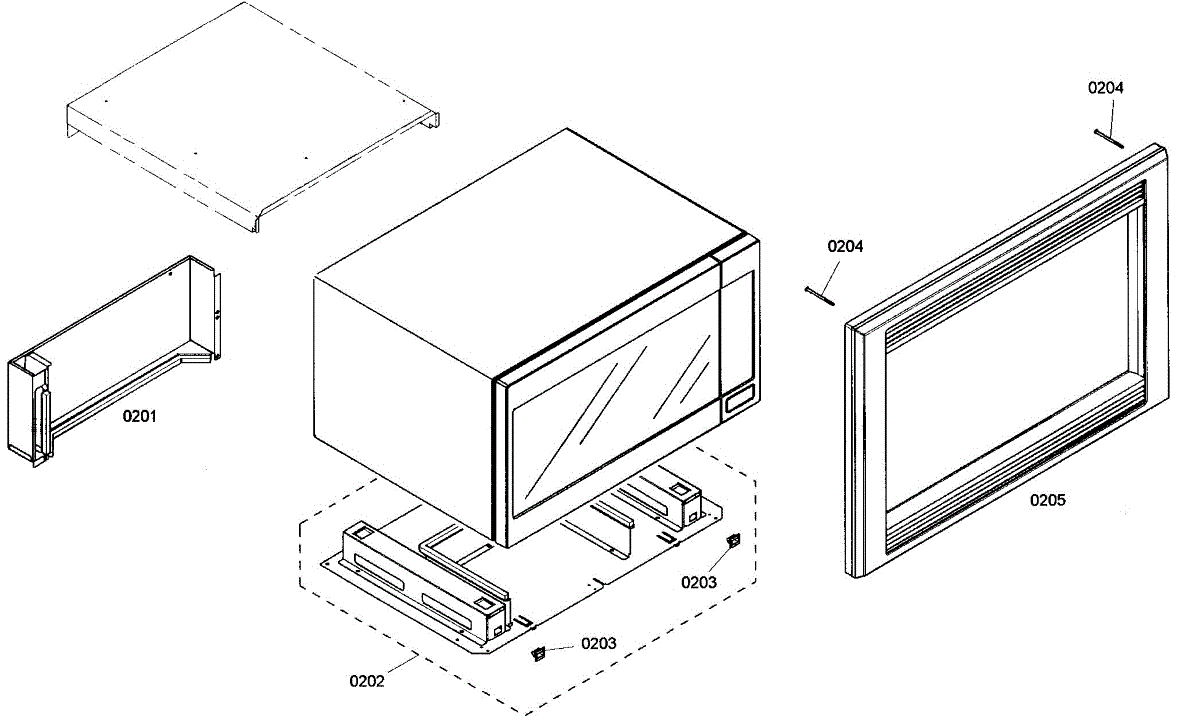 0204
0204
0201
0205
0203
0203
0202