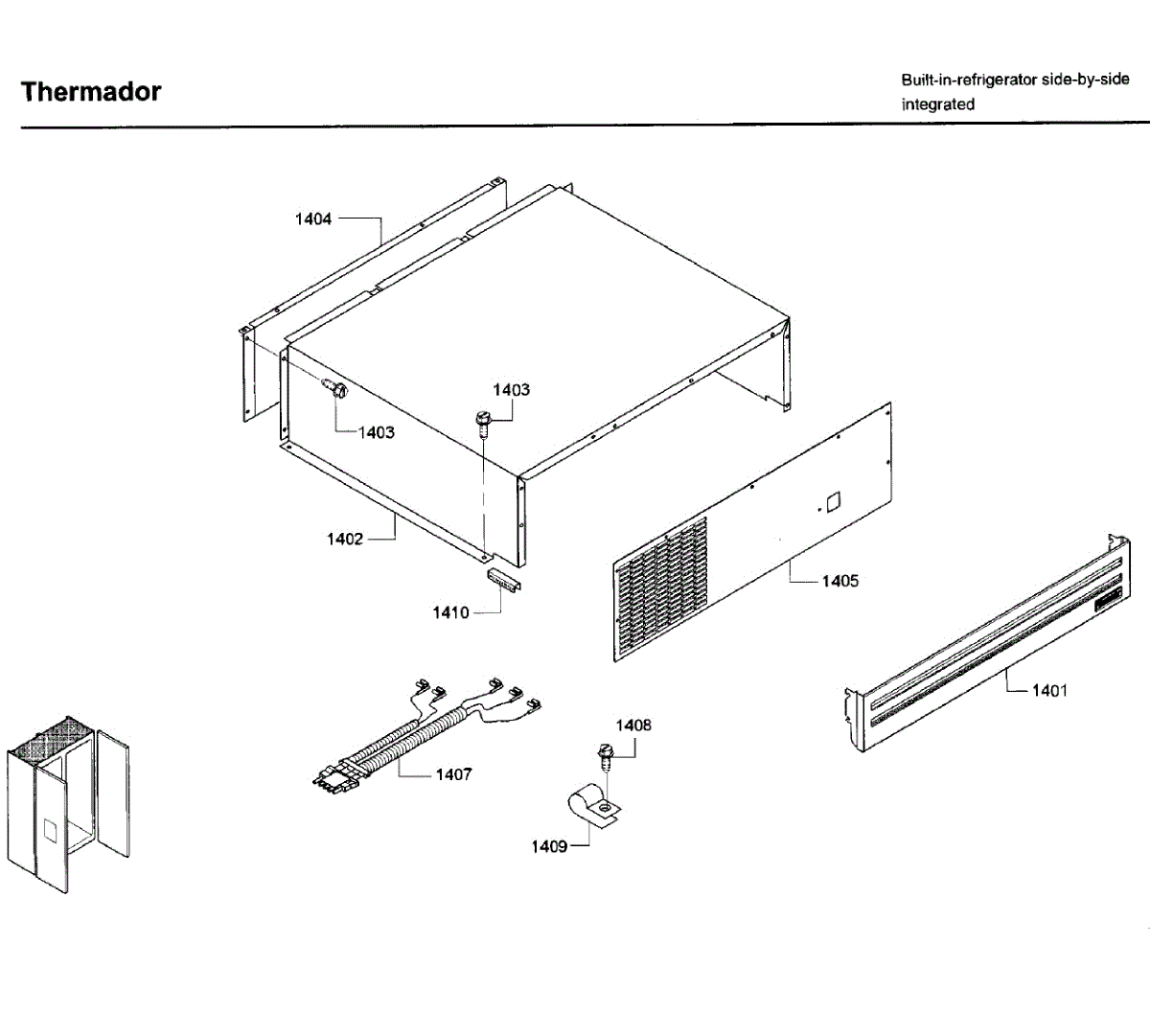 Thermador

Built-in-refrigerator side-by-side integrated

1404
1403
1403
1402
1410
1405
1401
1407
1408
1409