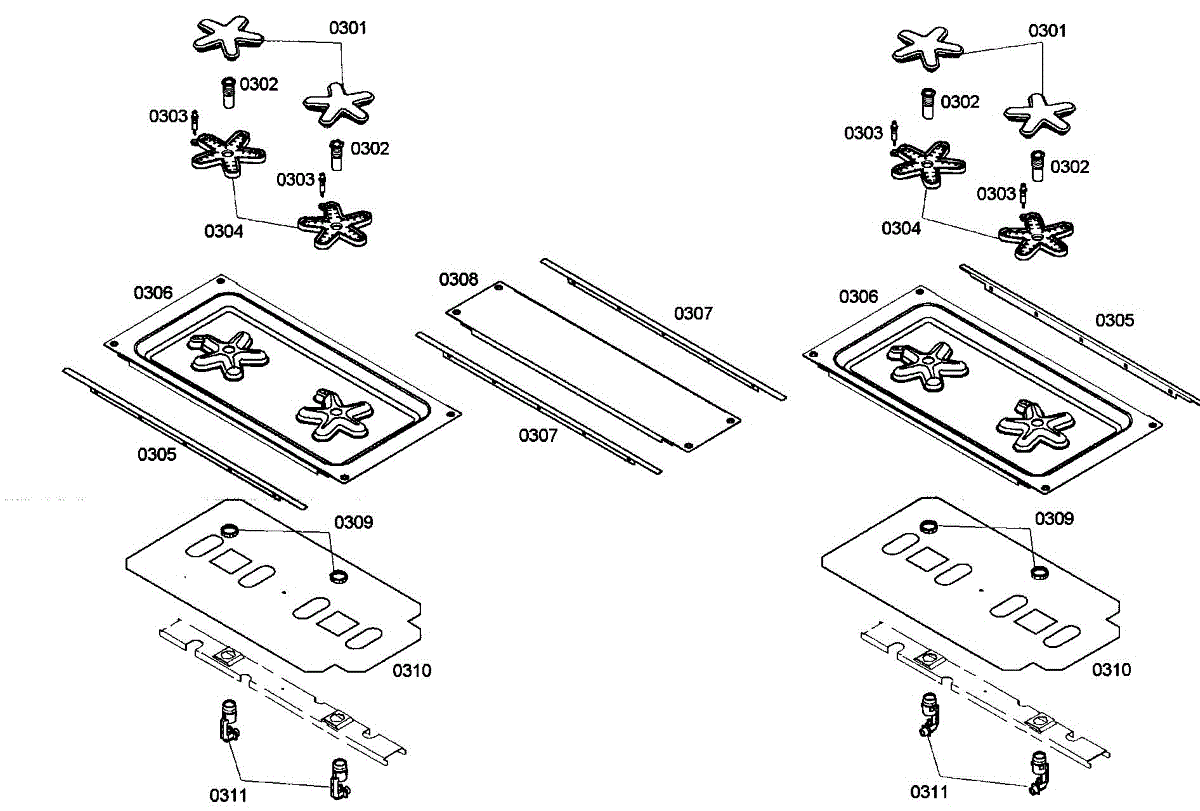 0301
0302
0303
0302
0303
0304
0306
0305
0309
0310
0311
0308
0307
0307
0301
0302
0303
0302
0303
0304
0306
0305
0309
0310
0311