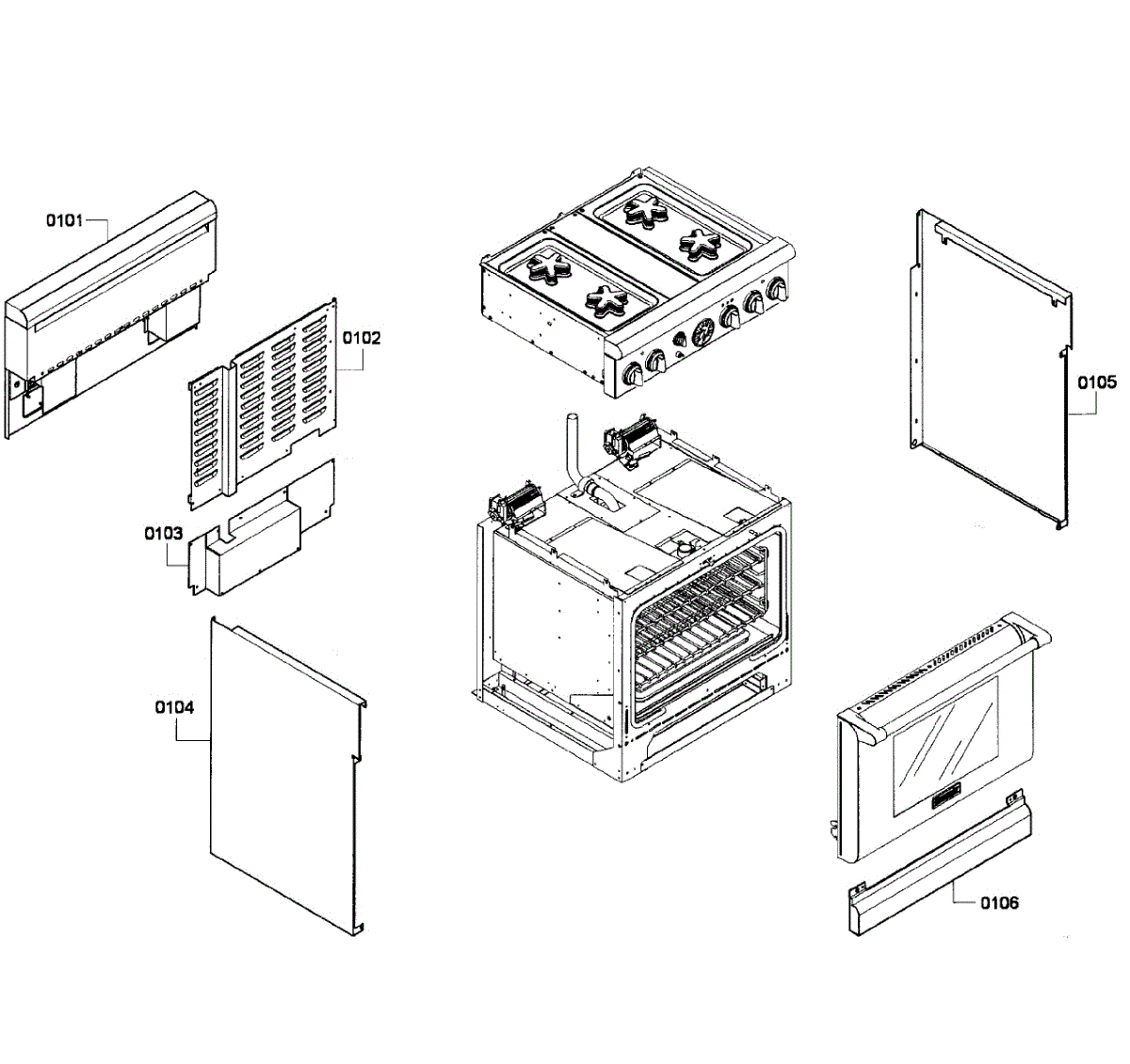 0101
0102
0103
0104
0105
0106