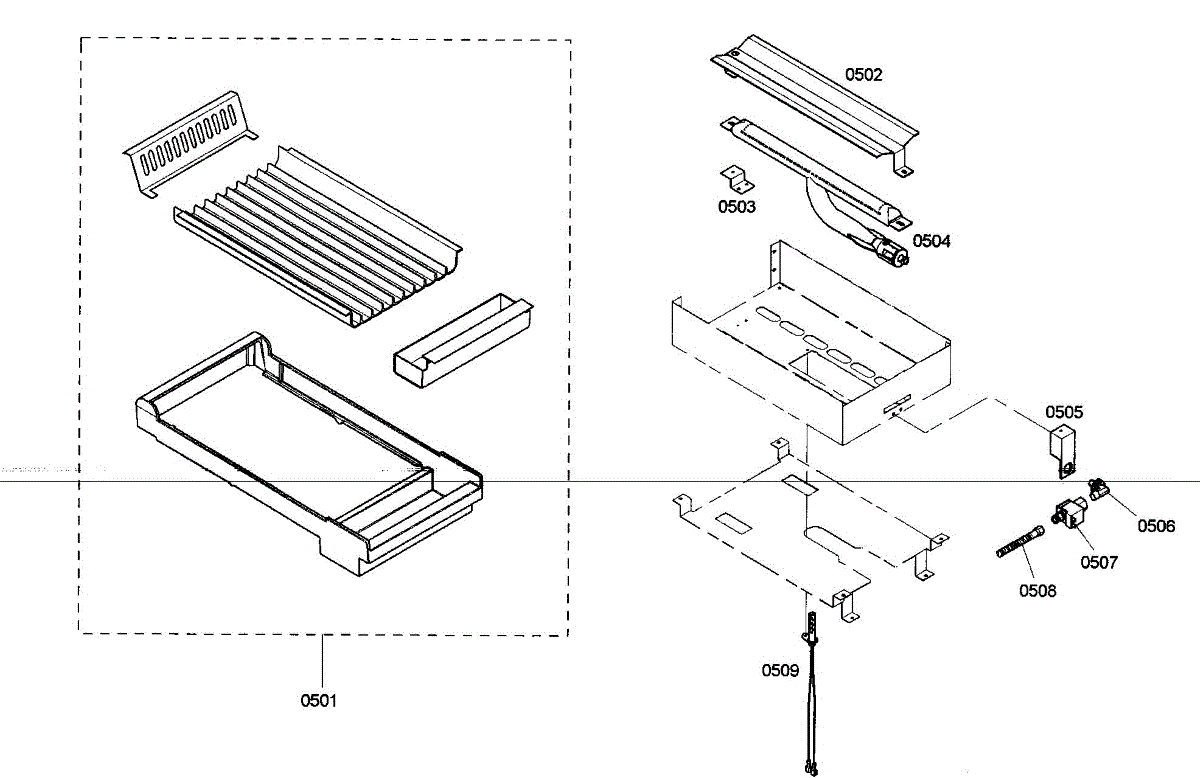 0502
0503
0504
0505
0506
0507
0508
0509
0501