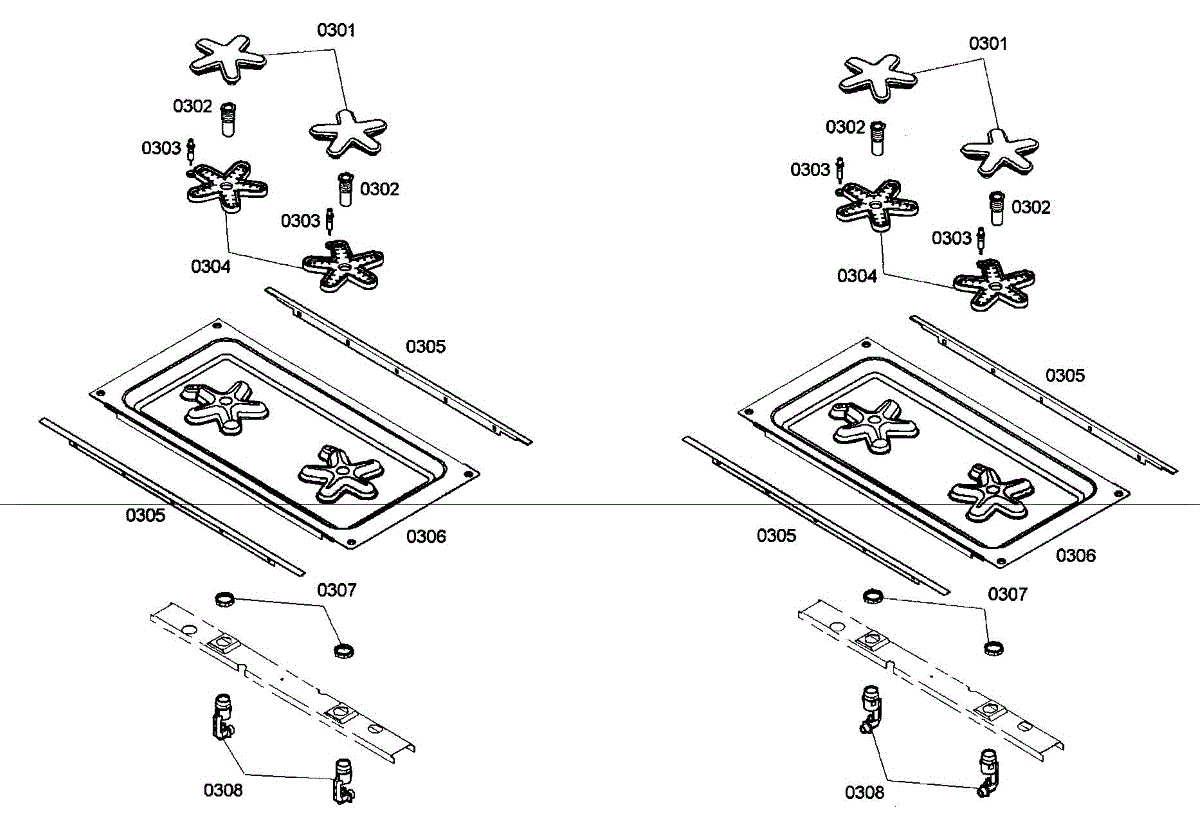 0301
0302
0303
0302
0303
0304
0305
0305
0306
0307
0308

0301
0302
0303
0302
0303
0304
0305
0305
0306
0307
0308