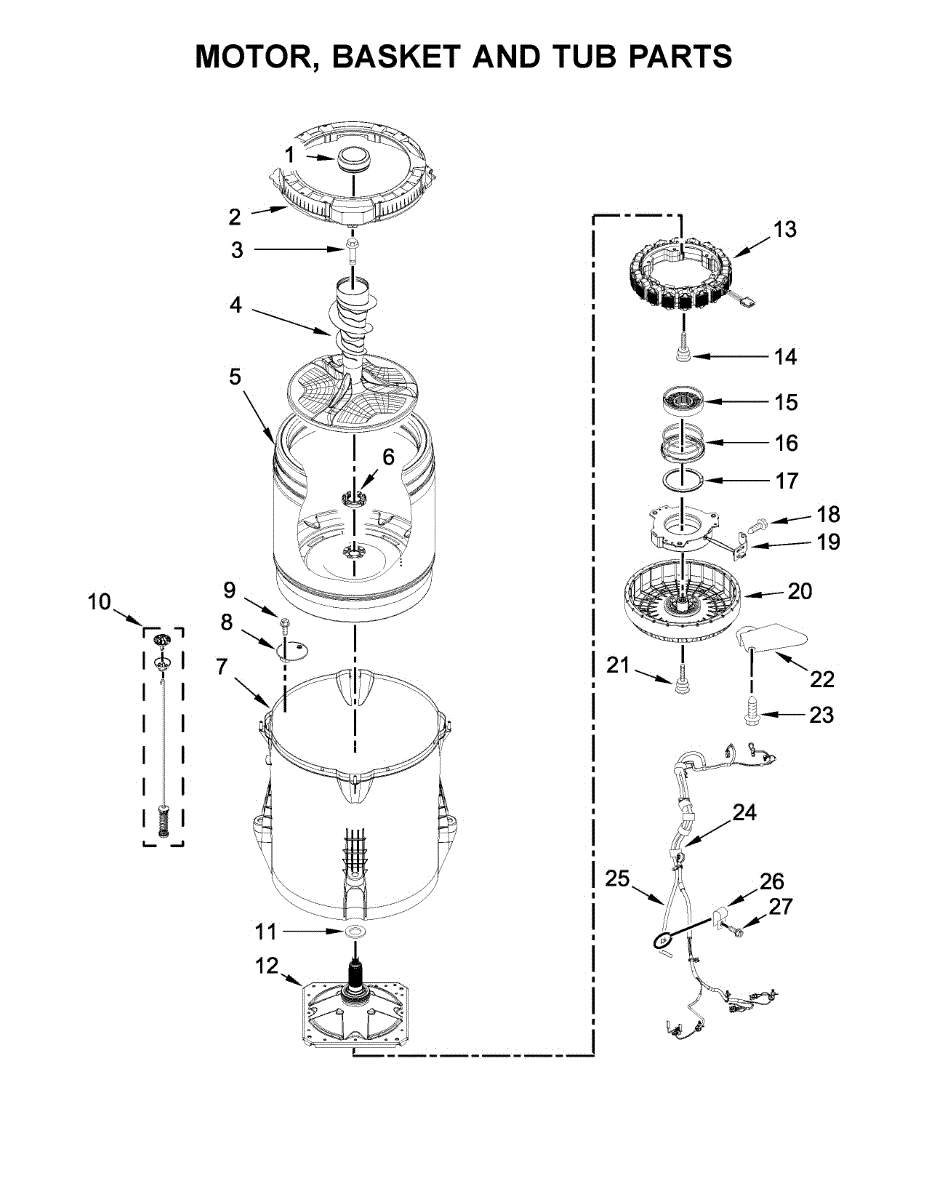 MOTOR, BASKET AND TUB PARTS

1
2
3
4
5
6
7
8
9
10
11
12
13
14
15
16
17
18
19
20
21
22
23
24
25
26
27