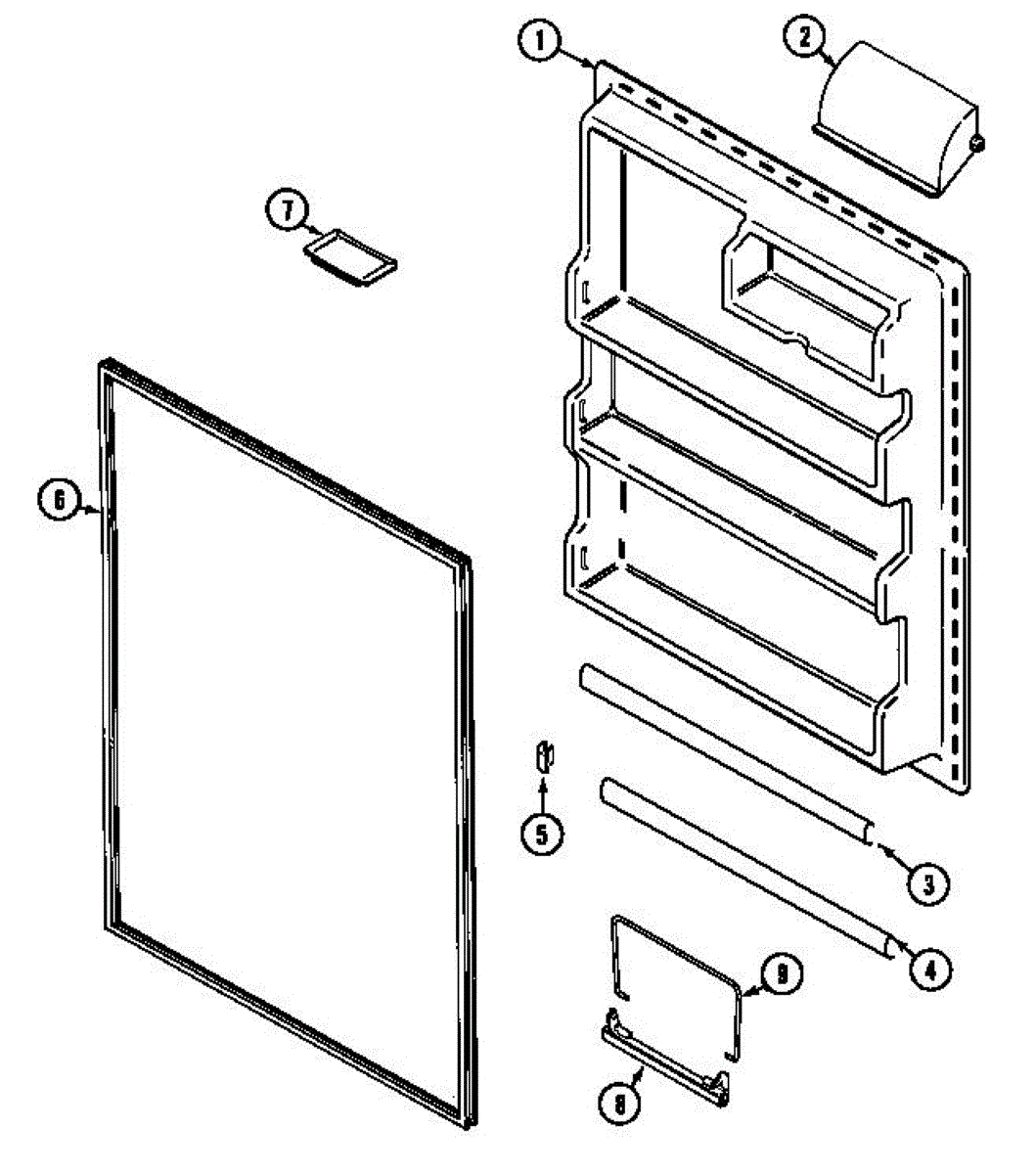 1
2
7
6
5
3
4
9
8