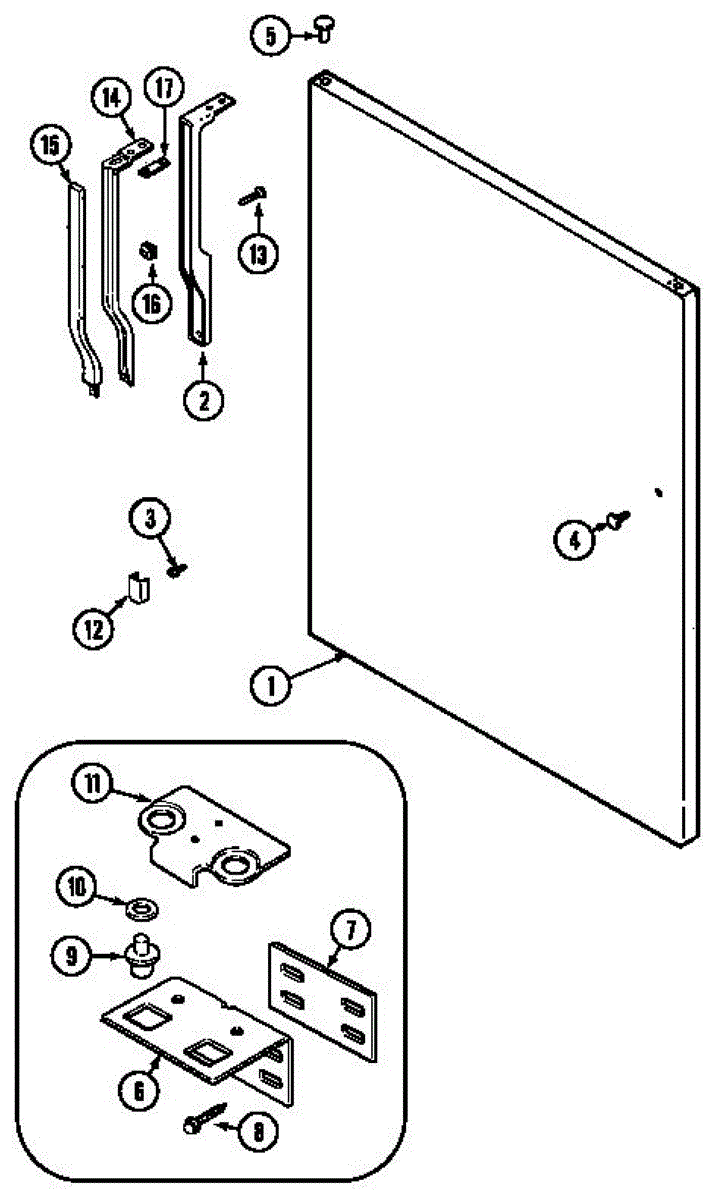 5
14
17
15
13
16
2
3
4
12
1
11
10
7
9
6
8