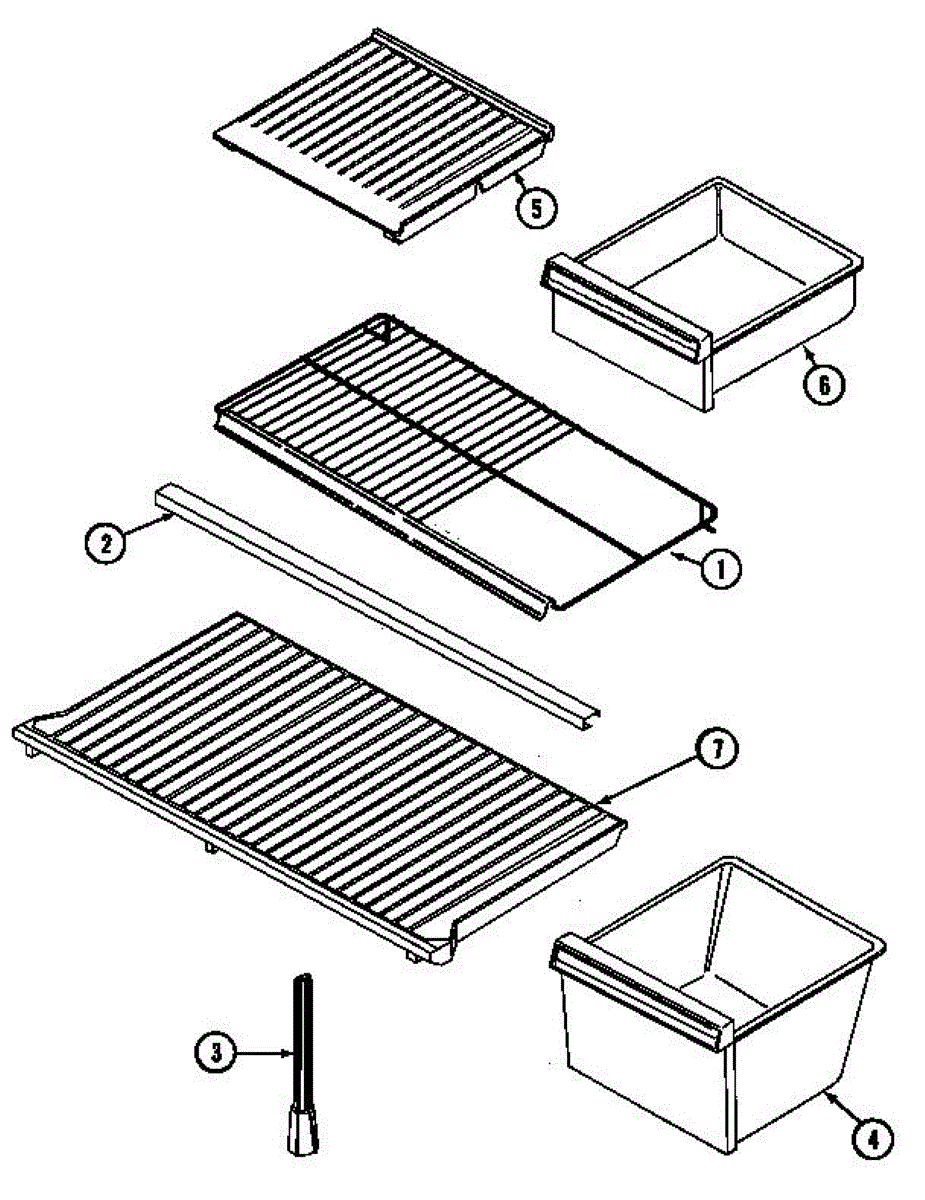 5
6
2
1
7
3
4