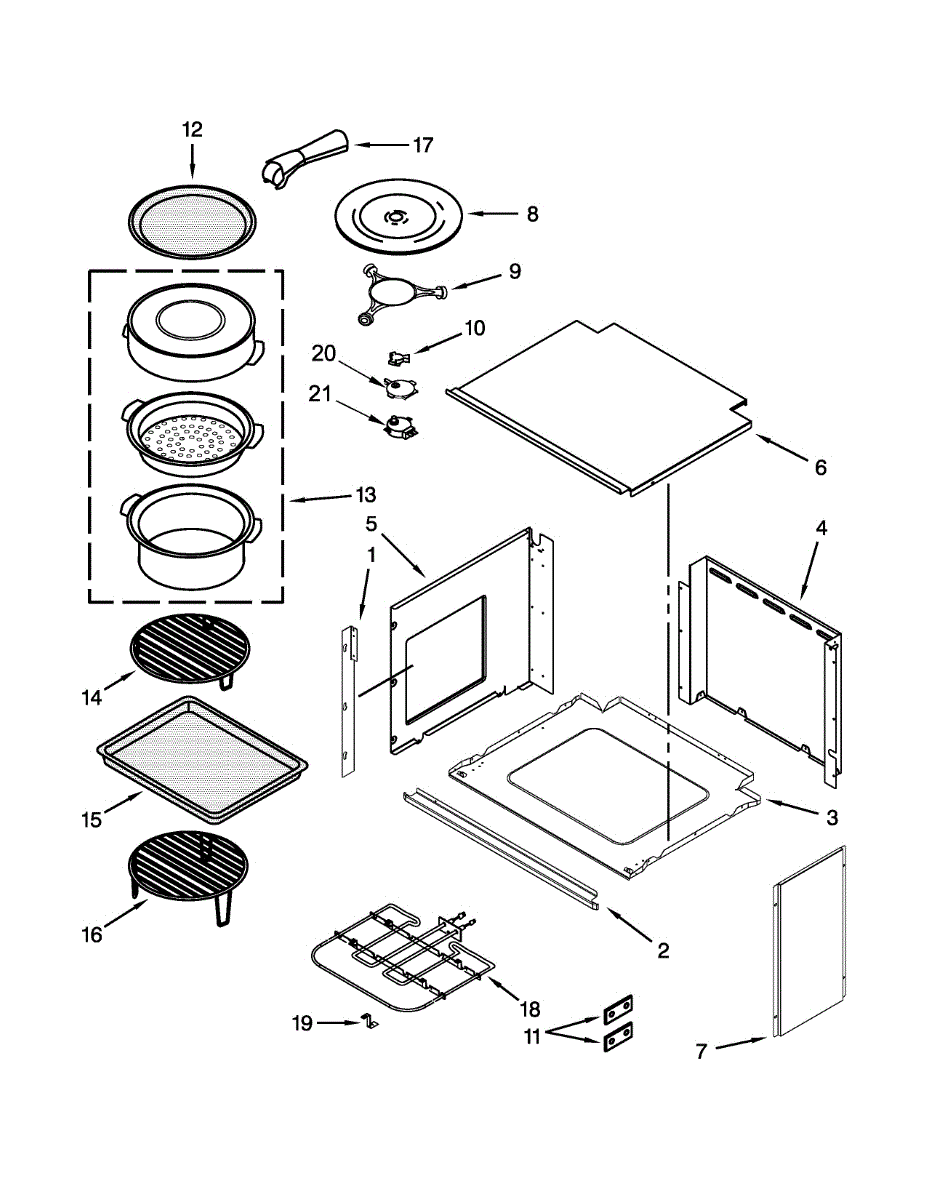 12
17
8
9
10
20
21
6
13
5
1
4
14
15
3
16
2
18
19
11
7