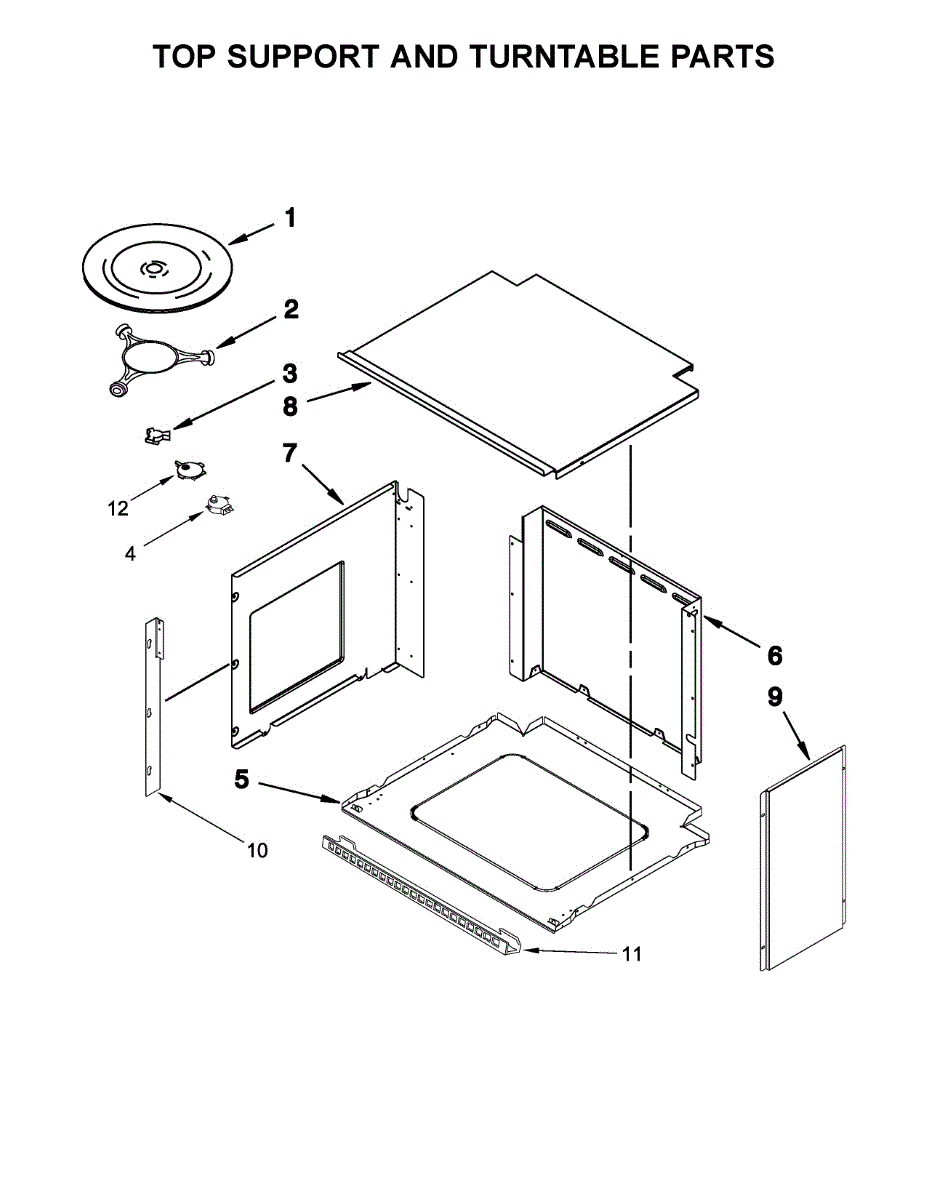 TOP SUPPORT AND TURNTABLE PARTS

1
2
3
8
7
12
4
6
9
5
10
11