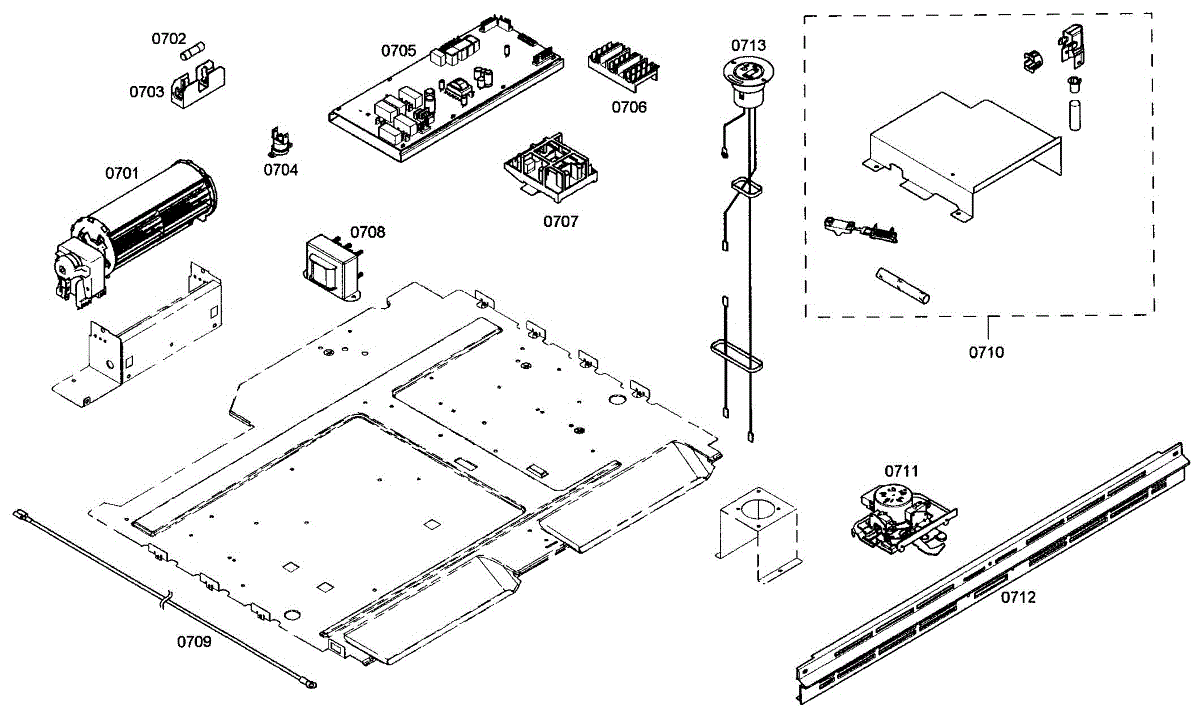 0702
0703
0705
0706
0713
0704
0701
0707
0708
0710
0711
0712
0709