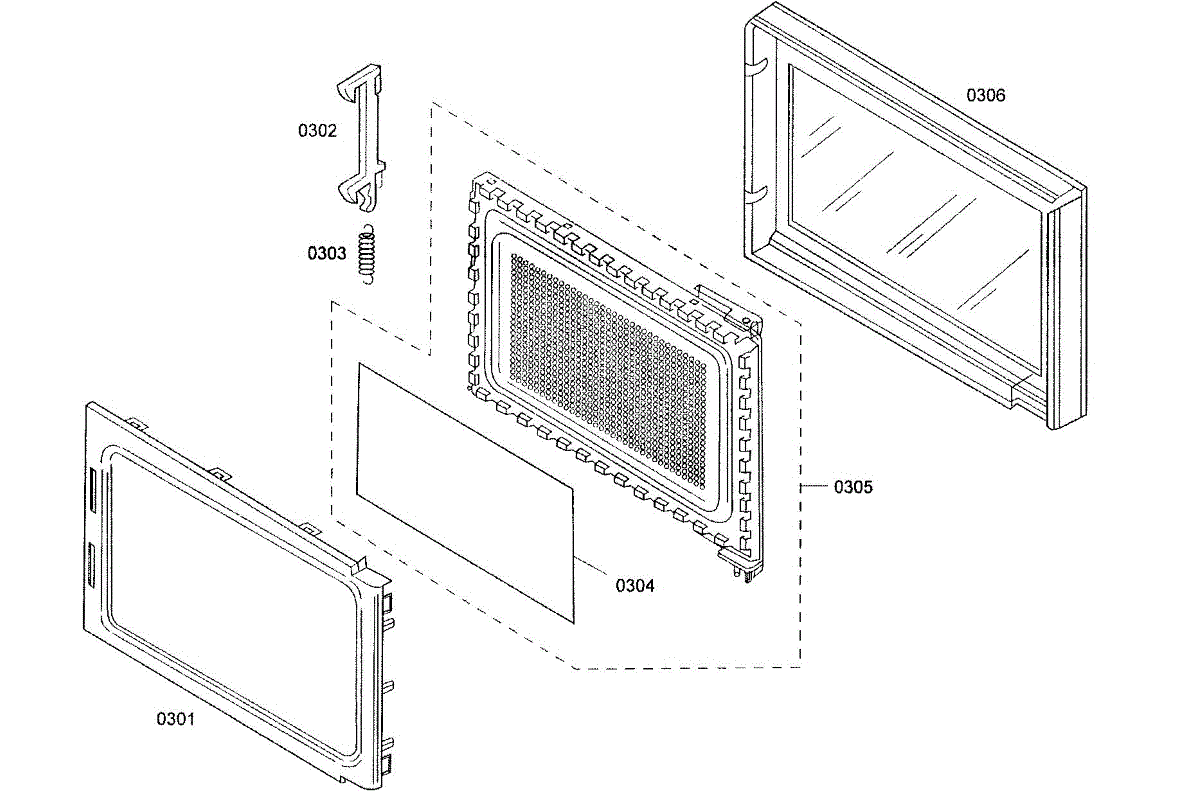 0302

0306

0303

0305

0304

0301