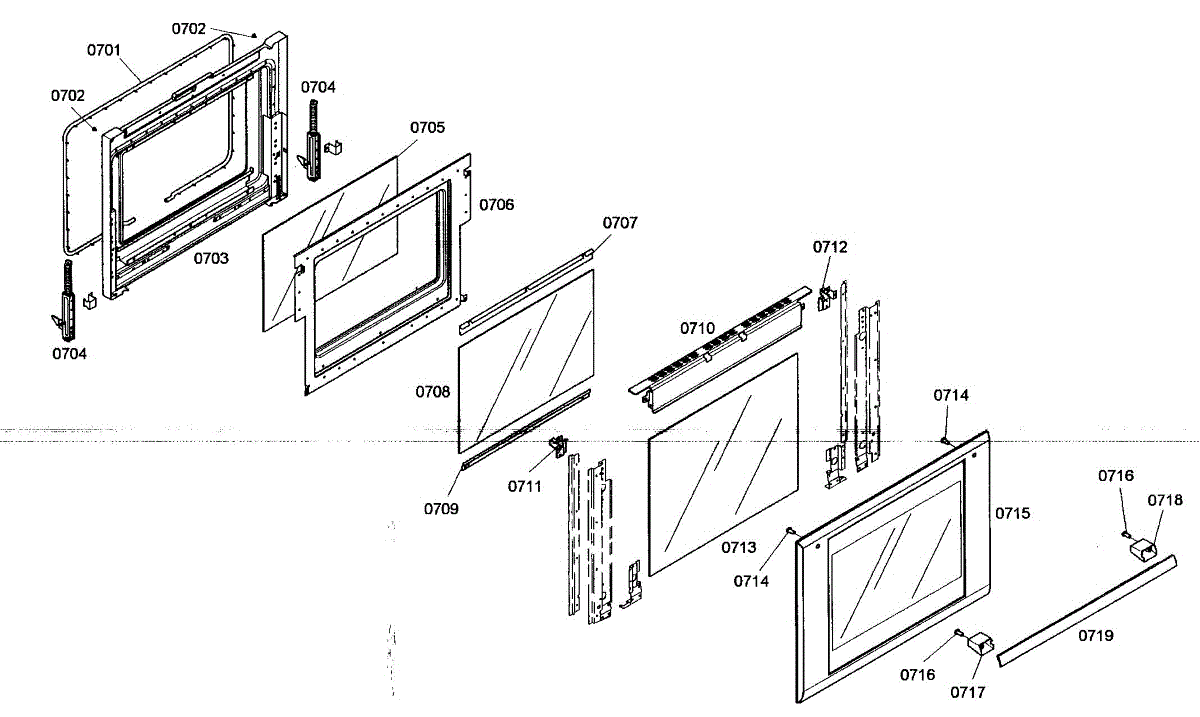 0702
0701
0702
0704
0705
0706
0703
0704
0707
0712
0710
0708
0714
0709
0711
0715
0716
0718
0713
0714
0719
0716
0717