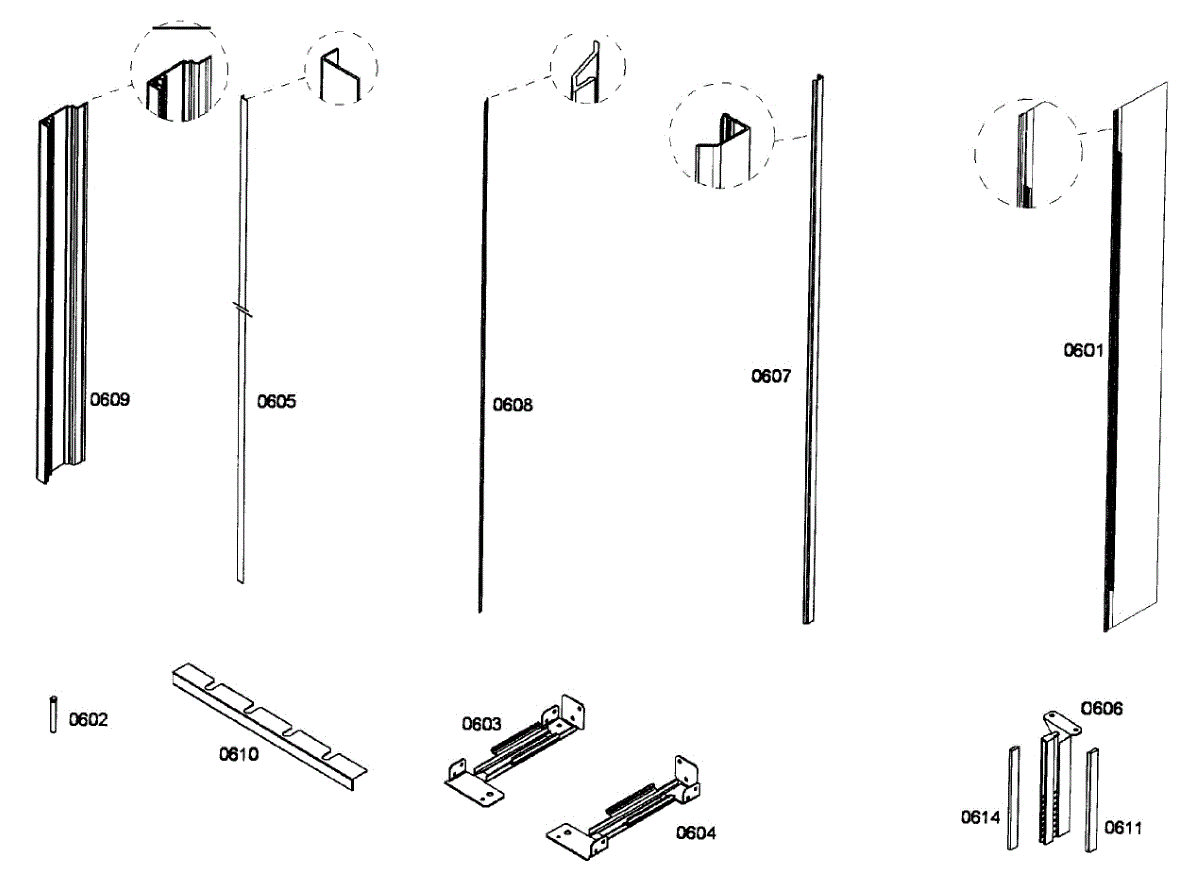 0609
0605
0608
0607
0601
0602
0610
0603
0604
0606
0614
0611