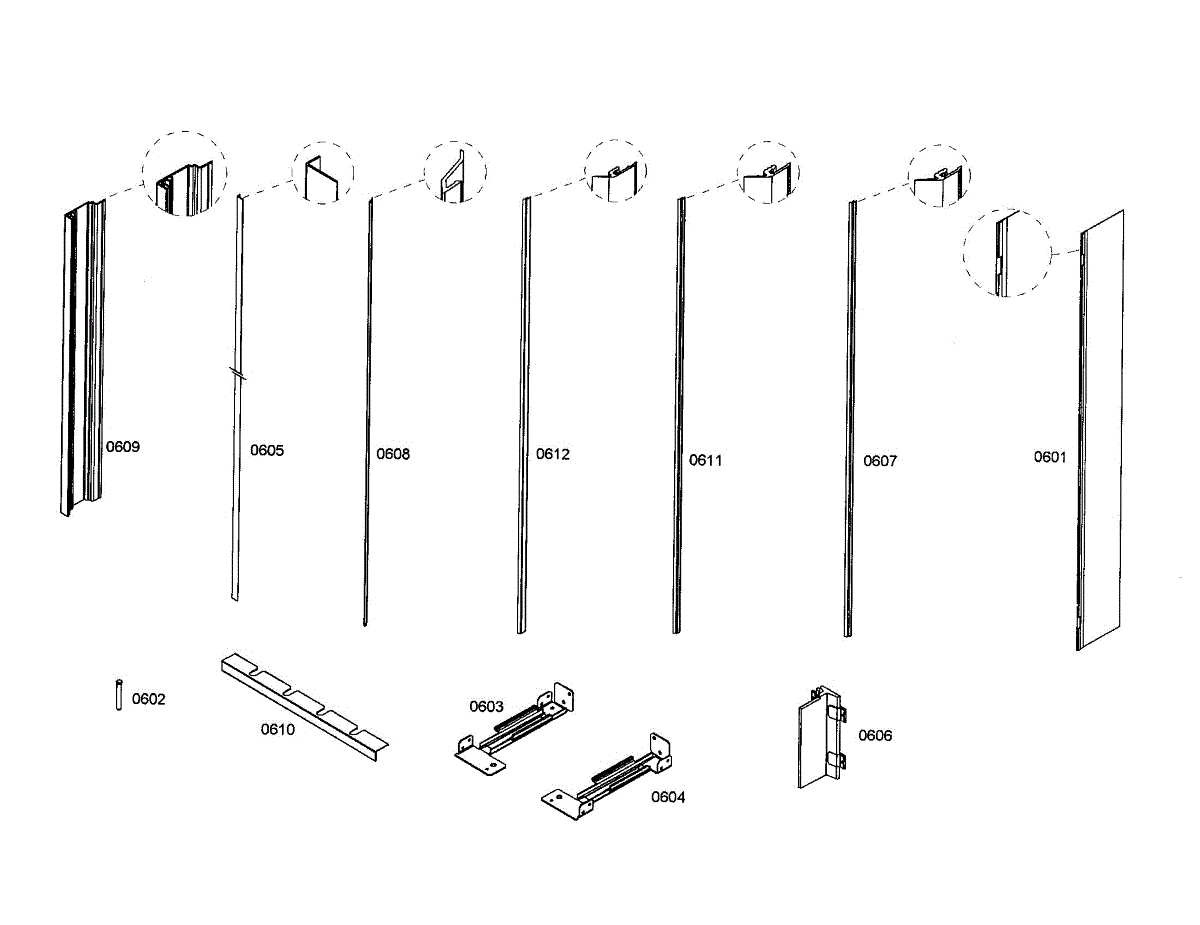 0609
0605
0608
0612
0611
0607
0601
0602
0610
0603
0604
0606