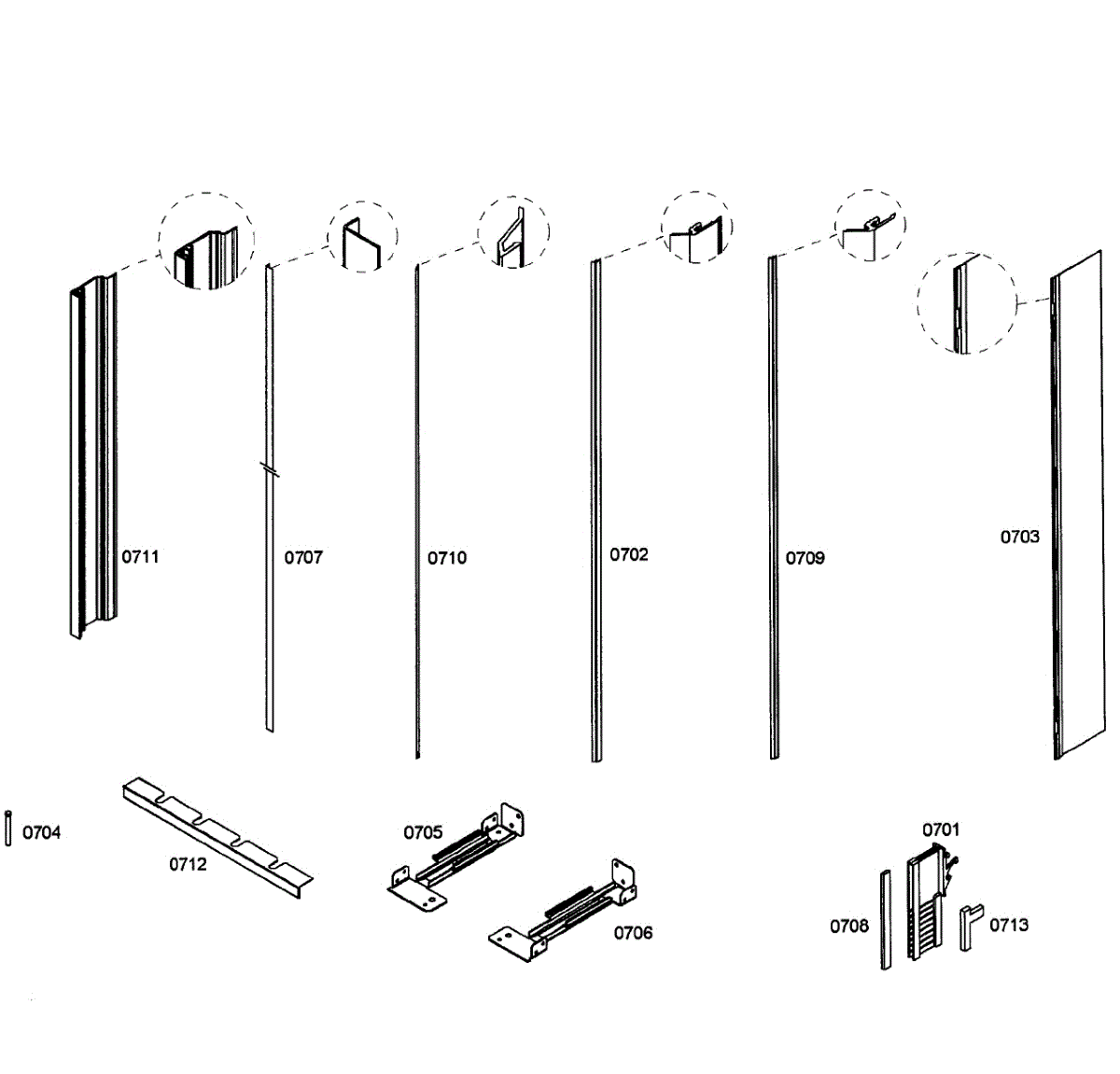 0711
0707
0710
0702
0709
0703
0704
0712
0705
0706
0701
0708
0713