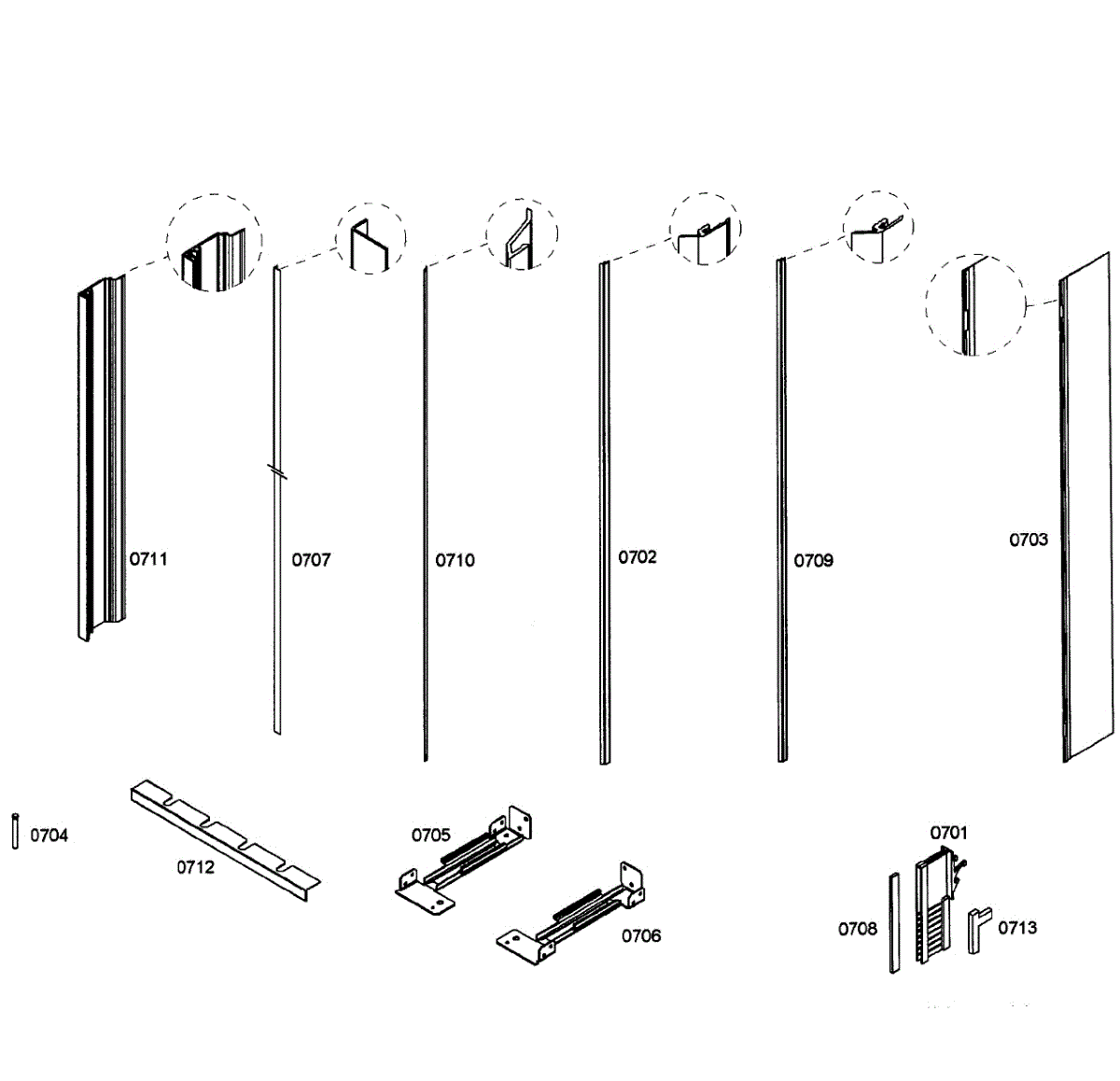 0711
0707
0710
0702
0709
0703
0704
0712
0705
0706
0701
0708
0713