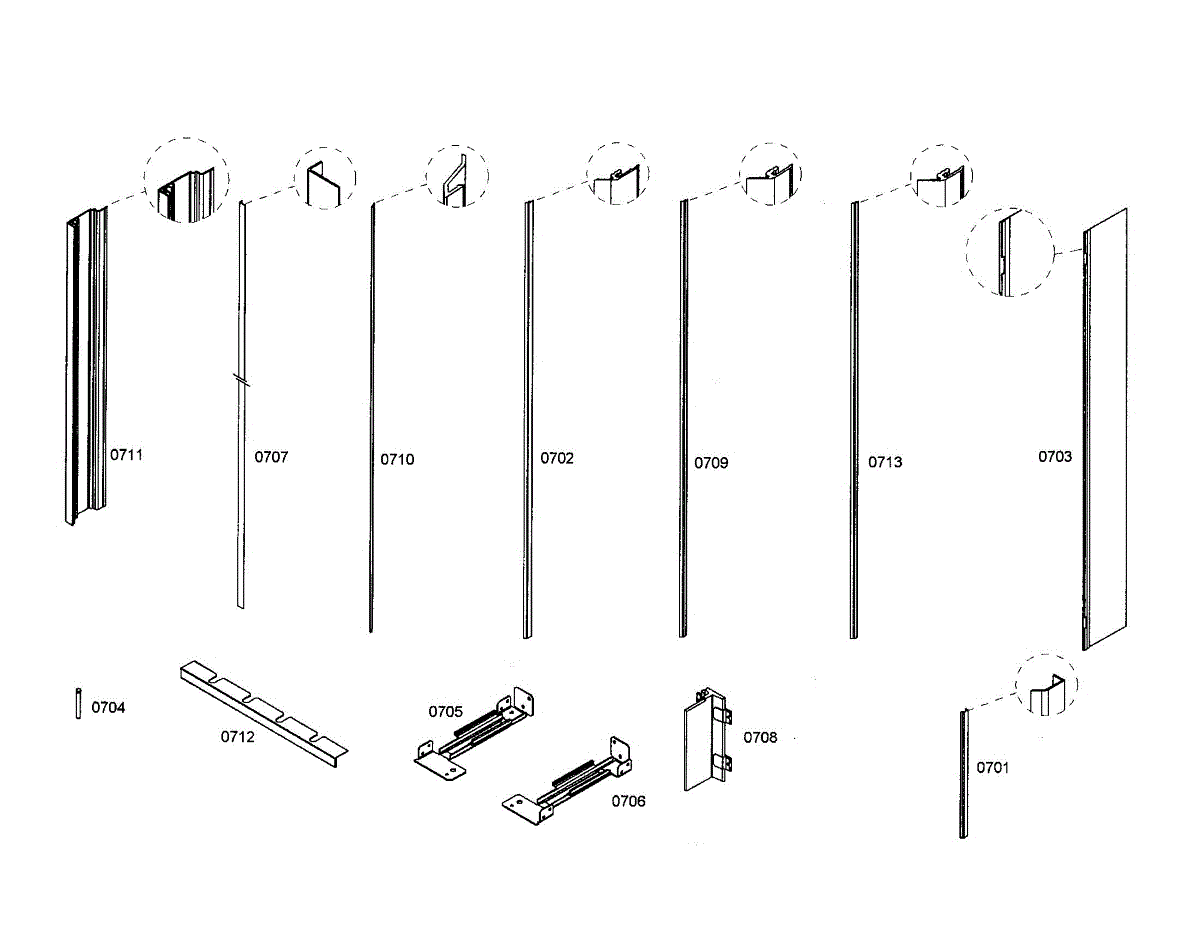 0711

0707

0710

0702

0709

0713

0703

0704

0712

0705

0706

0708

0701